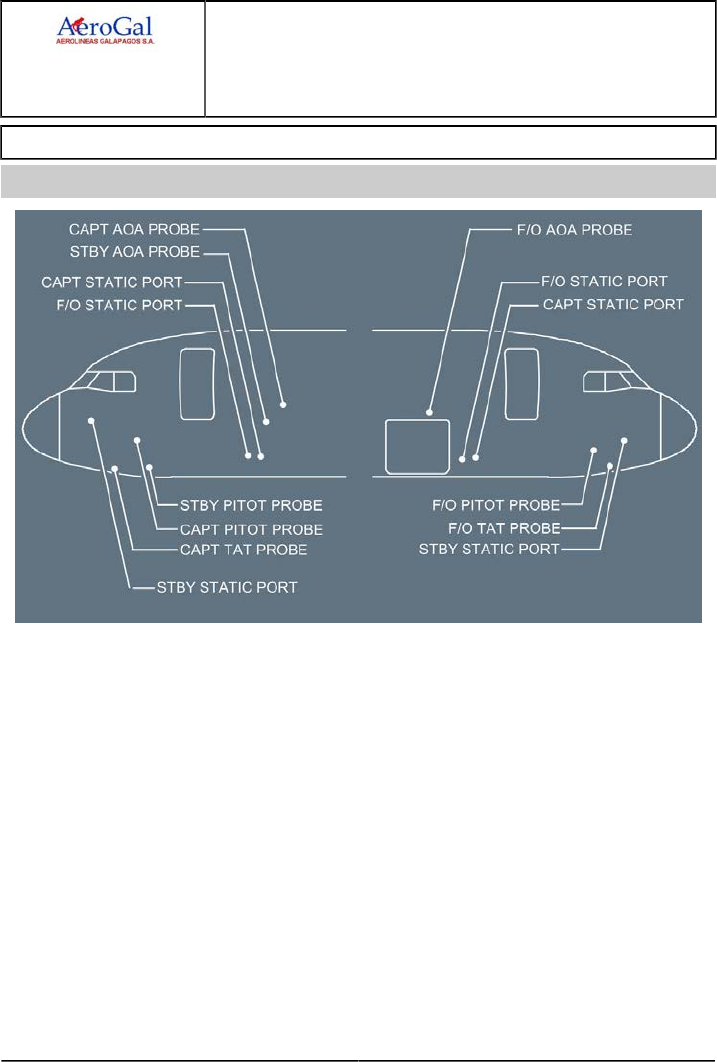 AeroGal
AEROLINEAS GALAPAGOS S.A.

CAPT AOA PROBE
STBY AOA PROBE
CAPT STATIC PORT
F/O STATIC PORT
STBY PITOT PROBE
CAPT PITOT PROBE
CAPT TAT PROBE
STBY STATIC PORT

F/O AOA PROBE
F/O STATIC PORT
CAPT STATIC PORT
F/O PITOT PROBE
F/O TAT PROBE
STBY STATIC PORT