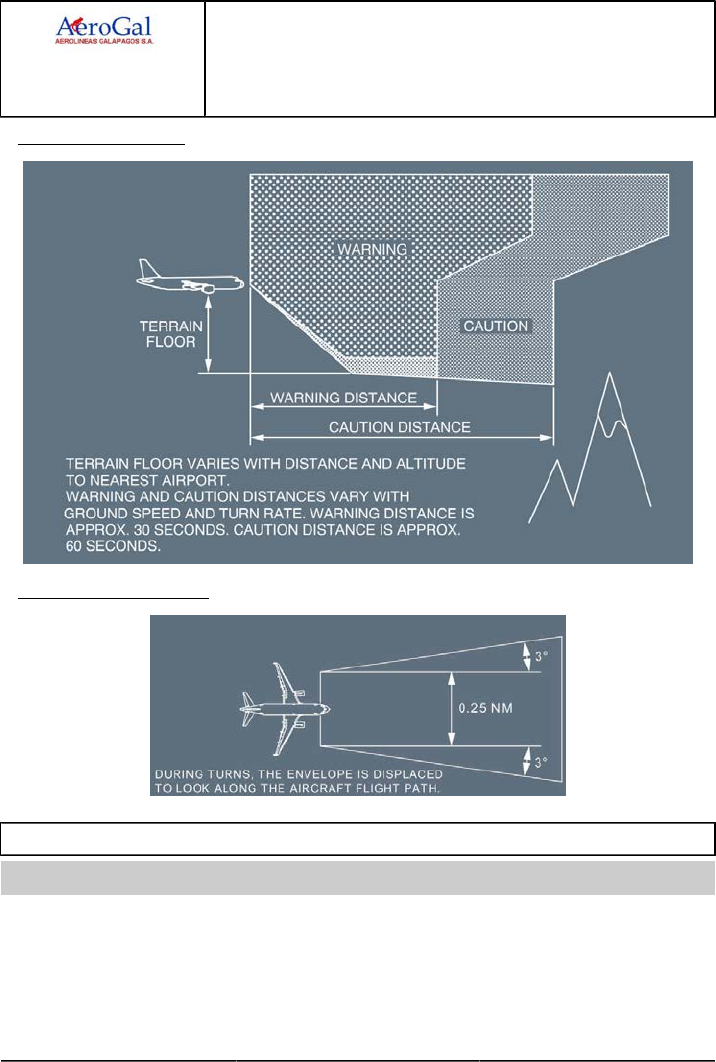 AeroGal
AEROLINEAS GALAPAGOS S.A.

WARNING

CAUTION

TERRAIN FLOOR

WARNING DISTANCE

CAUTION DISTANCE

TERRAIN FLOOR VARIES WITH DISTANCE AND ALTITUDE TO NEAREST AIRPORT.
WARNING AND CAUTION DISTANCES VARY WITH GROUND SPEED AND TURN RATE. WARNING DISTANCE IS APPROX. 30 SECONDS. CAUTION DISTANCE IS APPROX. 60 SECONDS.

3°

0.25 NM

3°

DURING TURNS, THE ENVELOPE IS DISPLACED TO LOOK ALONG THE AIRCRAFT FLIGHT PATH.