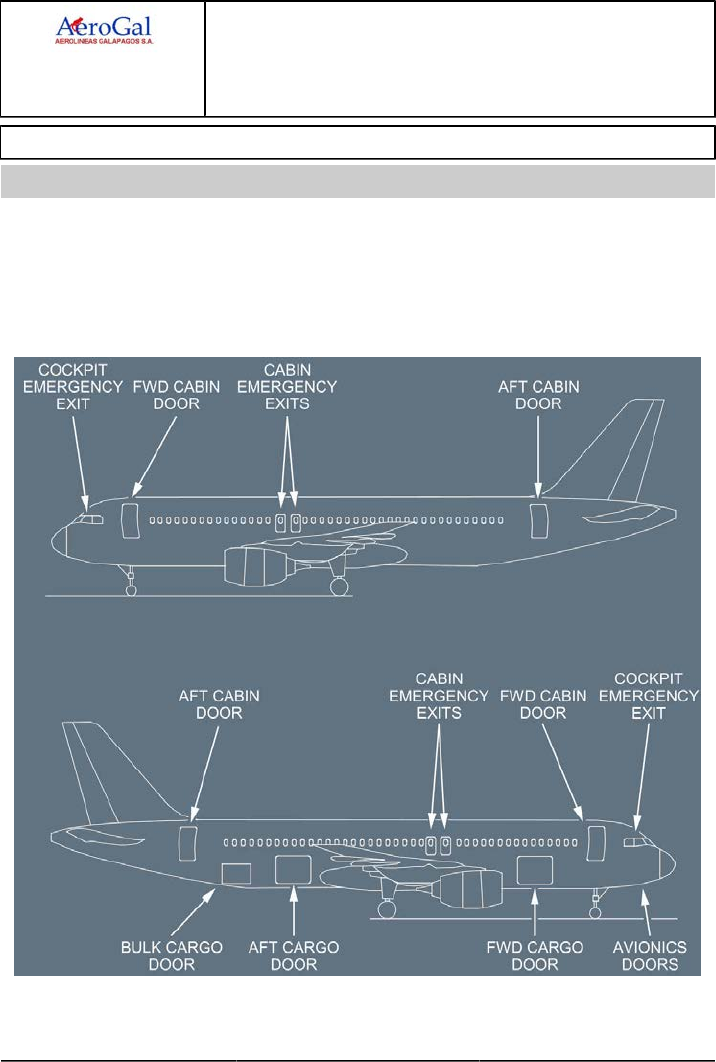 AeroGal
AEROLINEAS GALAPAGOS S.A.

COCKPIT EMERGENCY EXIT
FWD CABIN DOOR
CABIN EMERGENCY EXITS
AFT CABIN DOOR

AFT CABIN DOOR
CABIN EMERGENCY EXITS
FWD CABIN DOOR
COCKPIT EMERGENCY EXIT
BULK CARGO DOOR
AFT CARGO DOOR
FWD CARGO DOOR
AVIONICS DOORS