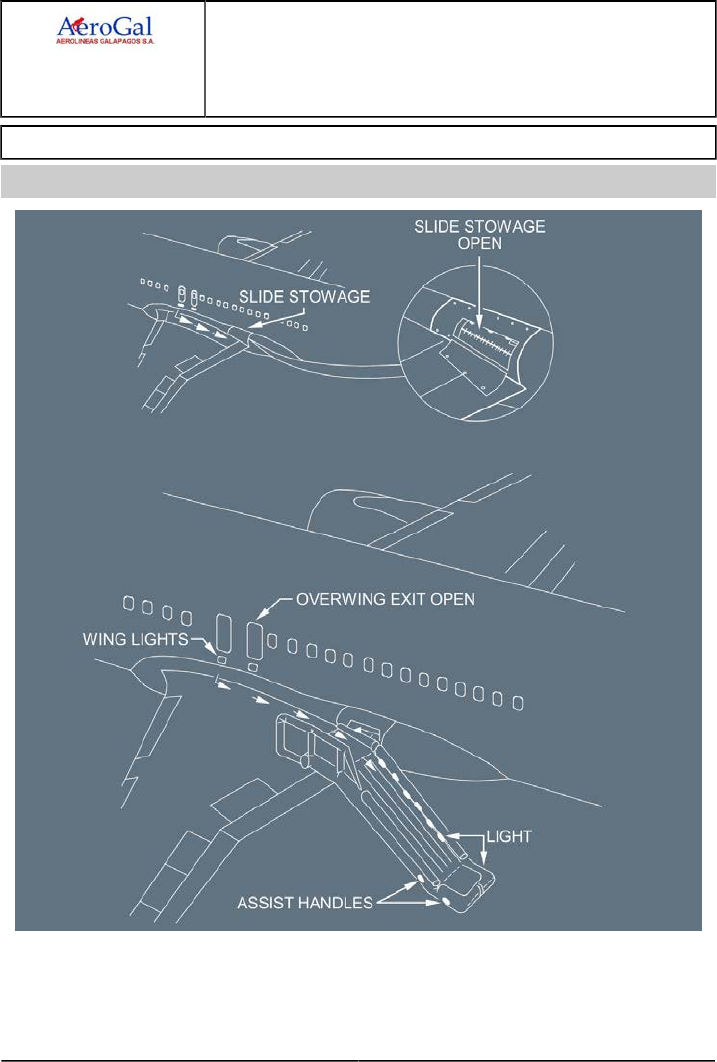 AeroGal
AEROLINEAS GALAPAGOS S.A.

SLIDE STOWAGE OPEN

SLIDE STOWAGE

OVERWING EXIT OPEN

WING LIGHTS

LIGHT

ASSIST HANDLES