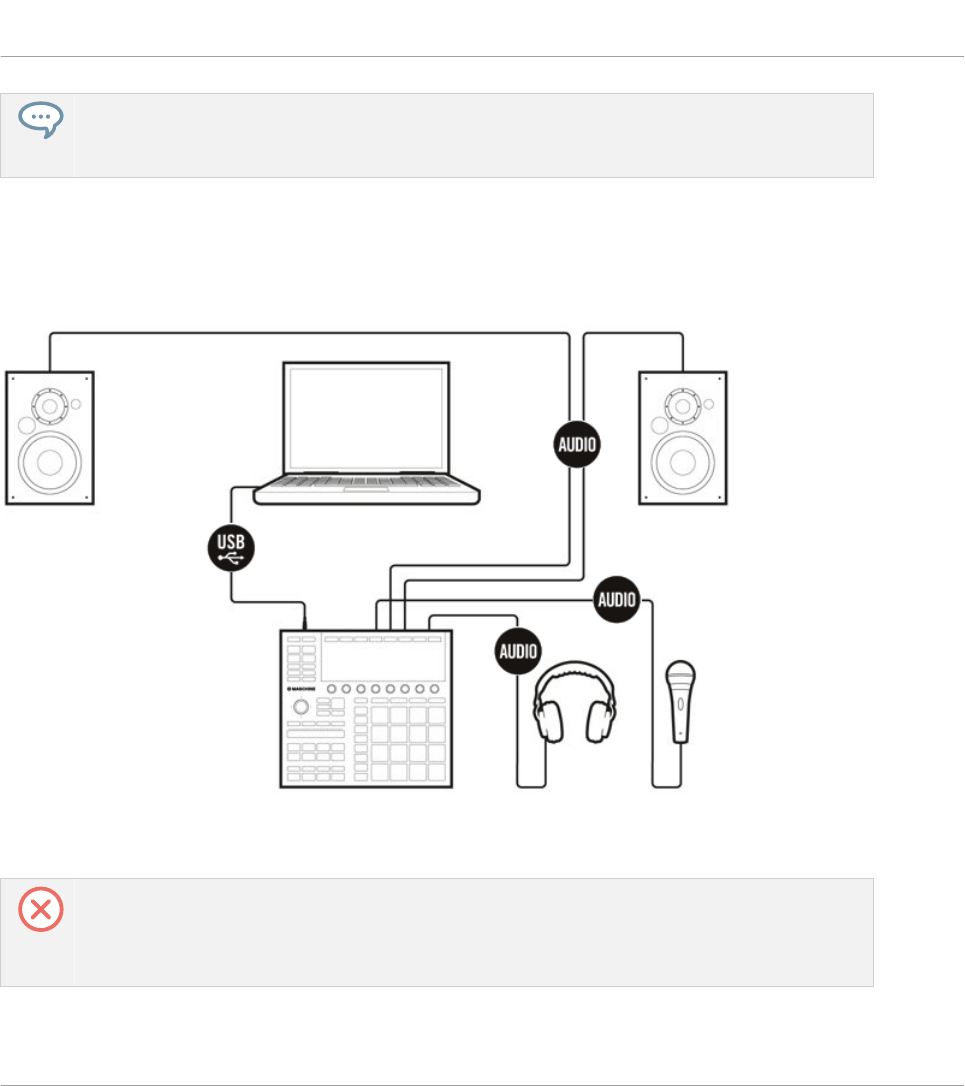 AUDIO

USB

AUDIO

AUDIO

MASCHINE