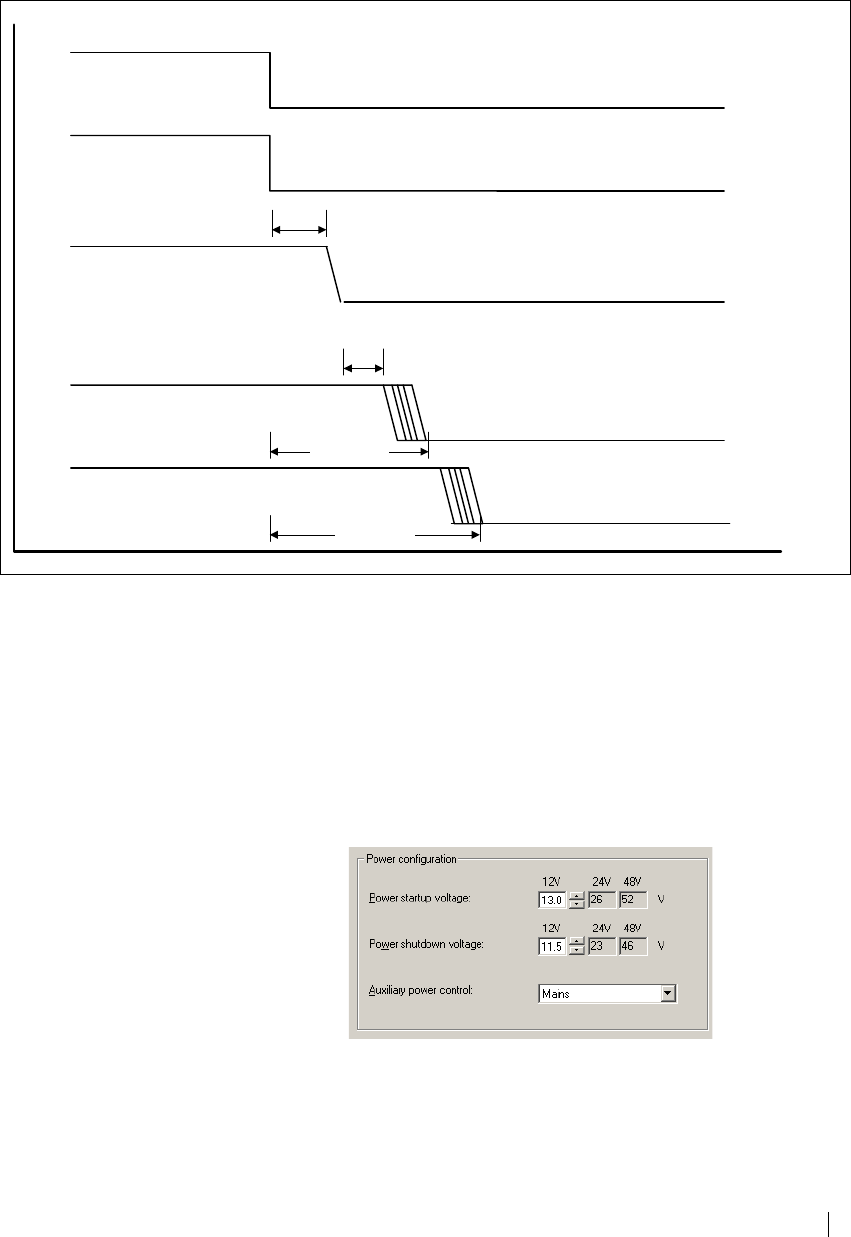 Power configuration

12V 24V 48V

Power startup voltage: 13.0 26 52 V

12V 24V 48V

Power shutdown voltage: 11.5 23 46 V

Auxiliary power control: Mains