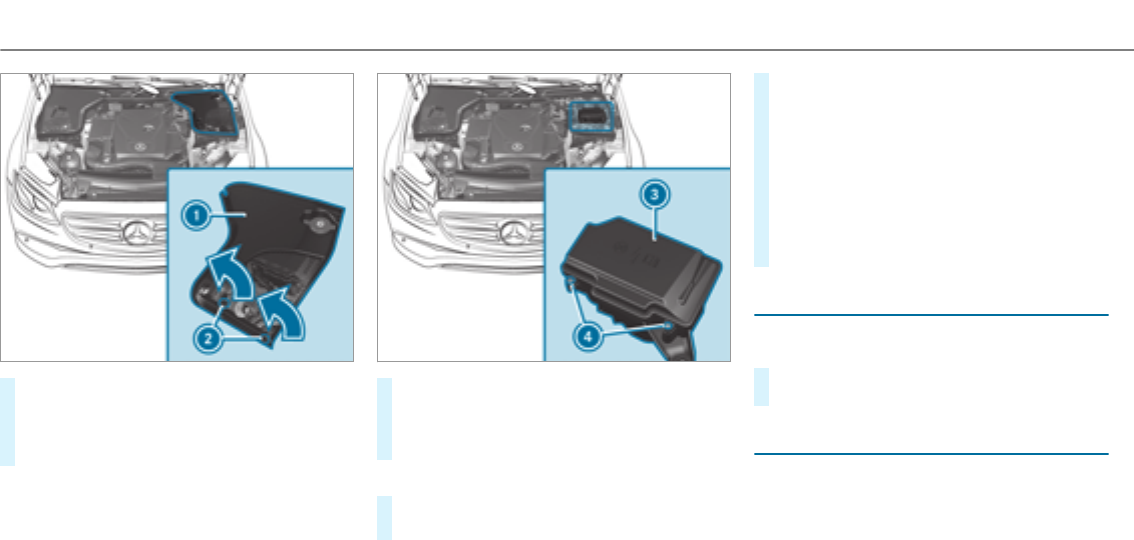 1

2

3

4