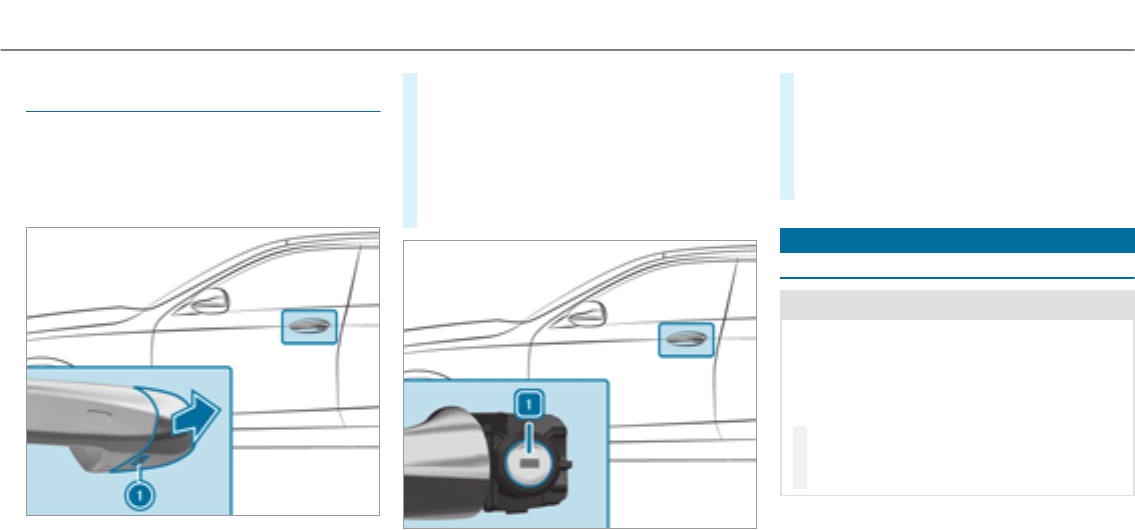 1

1