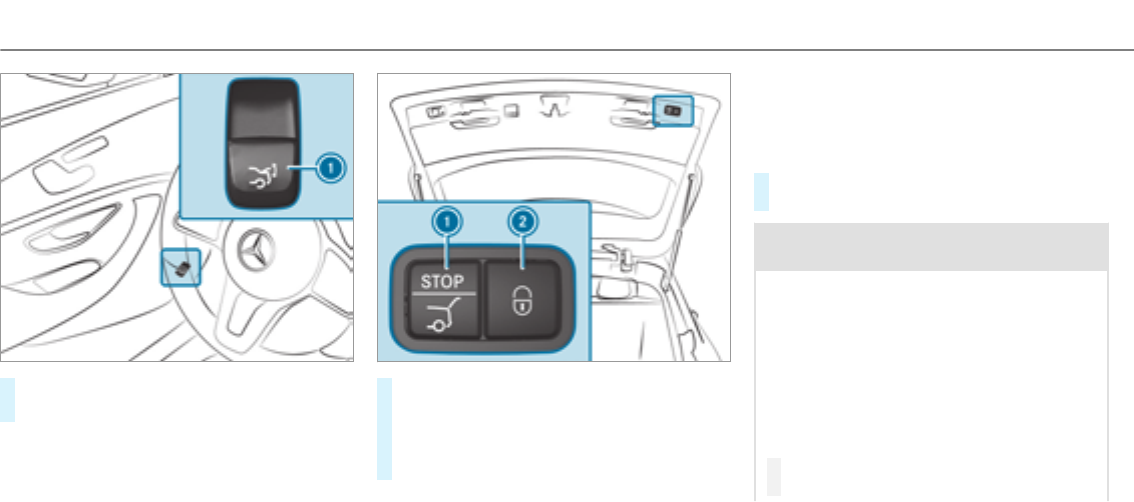 1

1

2

STOP