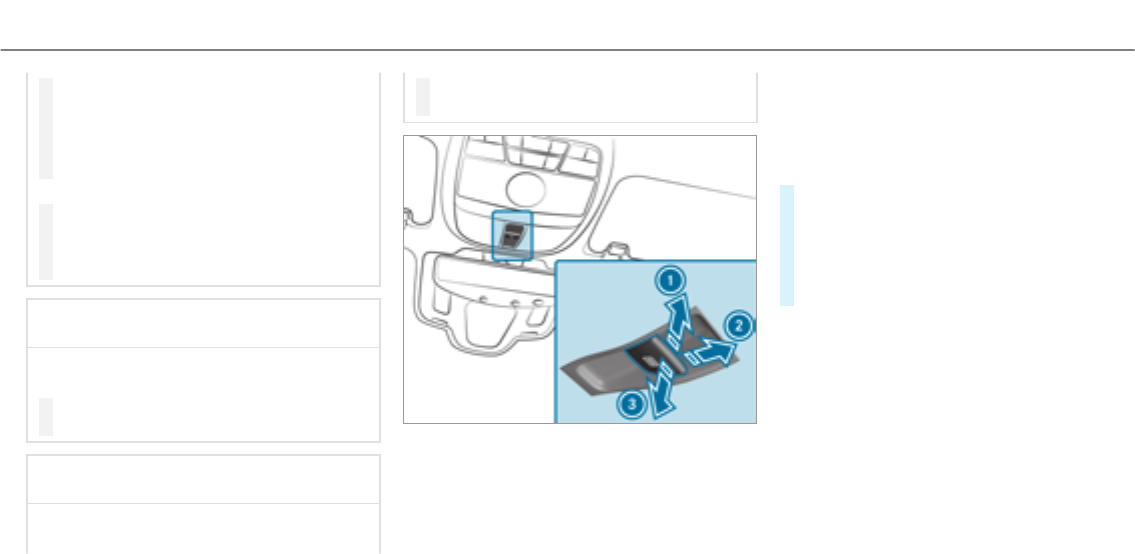 1

2

3