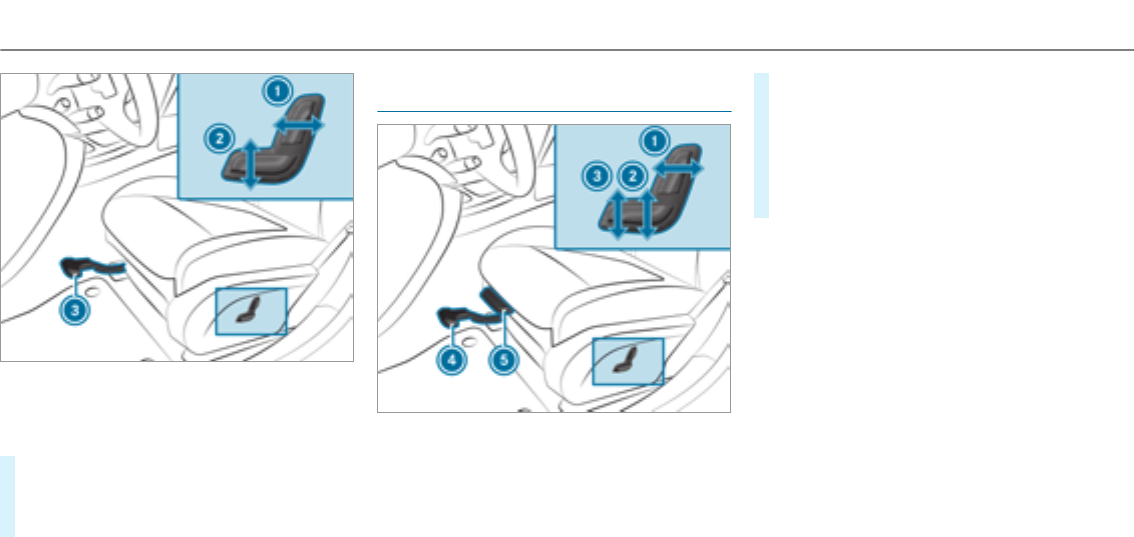 1
2
3
1
3
2
4
5