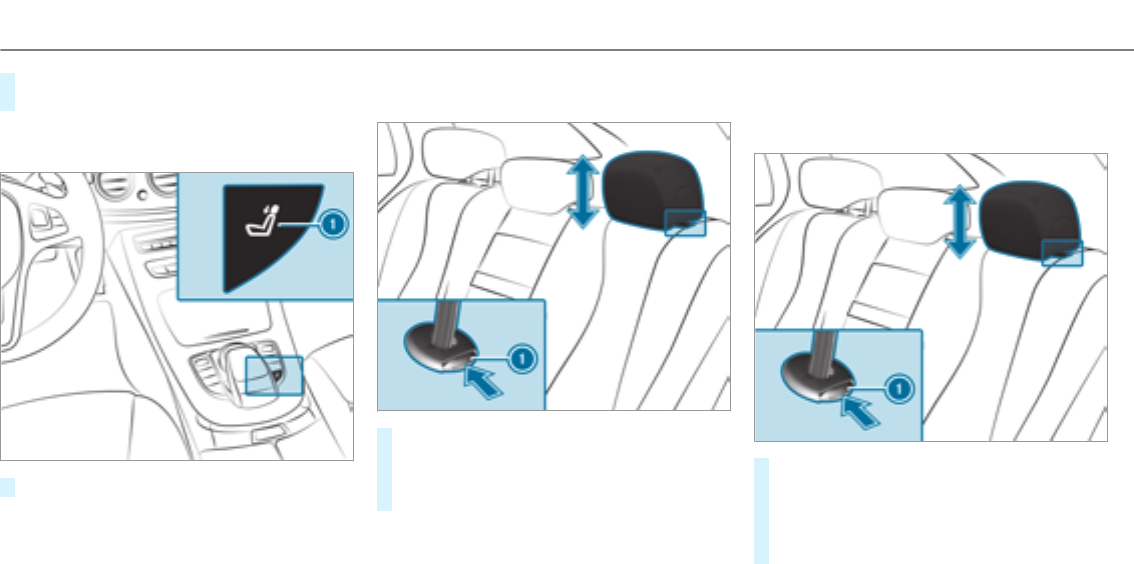 1

1

1