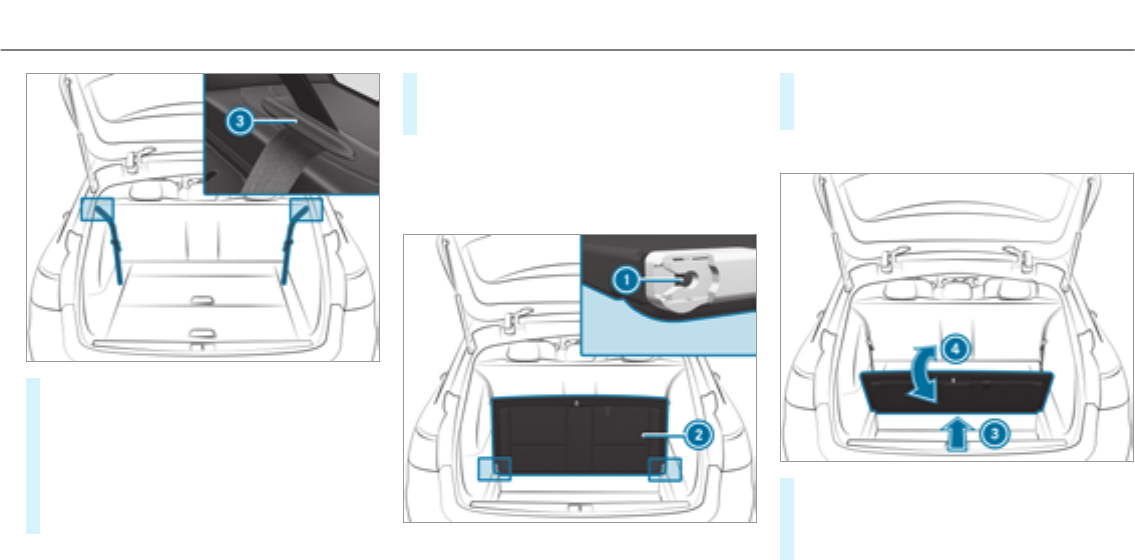 3

1

2

4

3