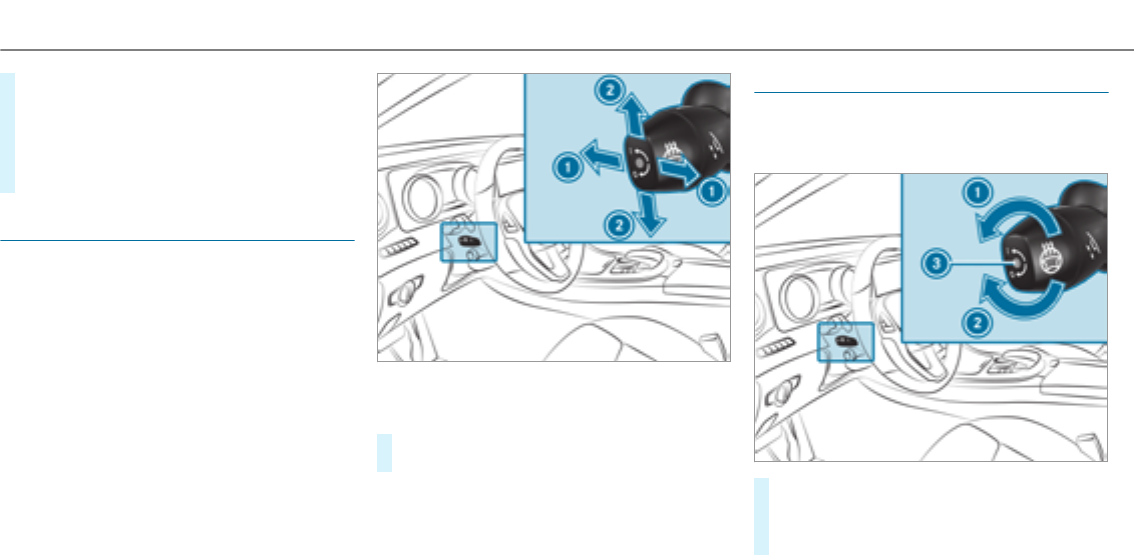 2

1

1

2

1

3

2