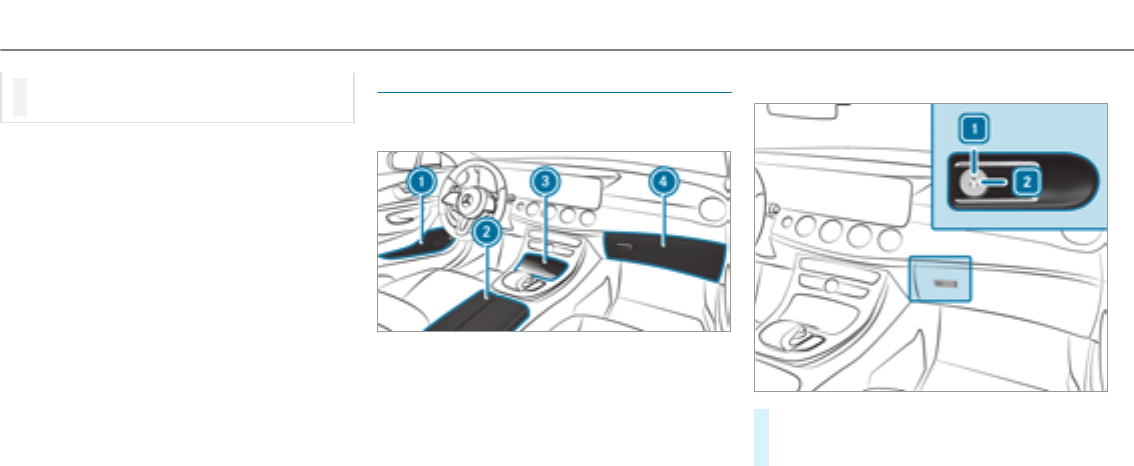 1
2
3
4

1
2