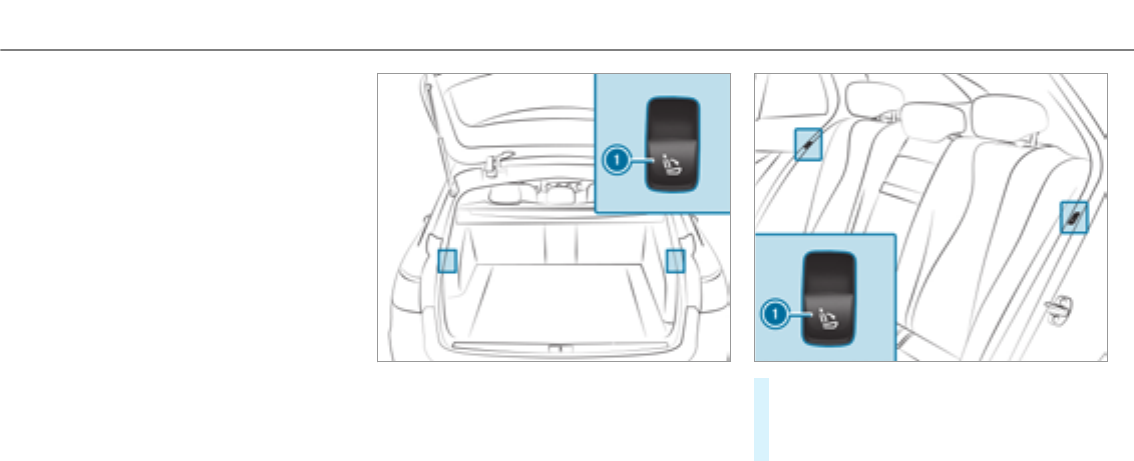 1

1