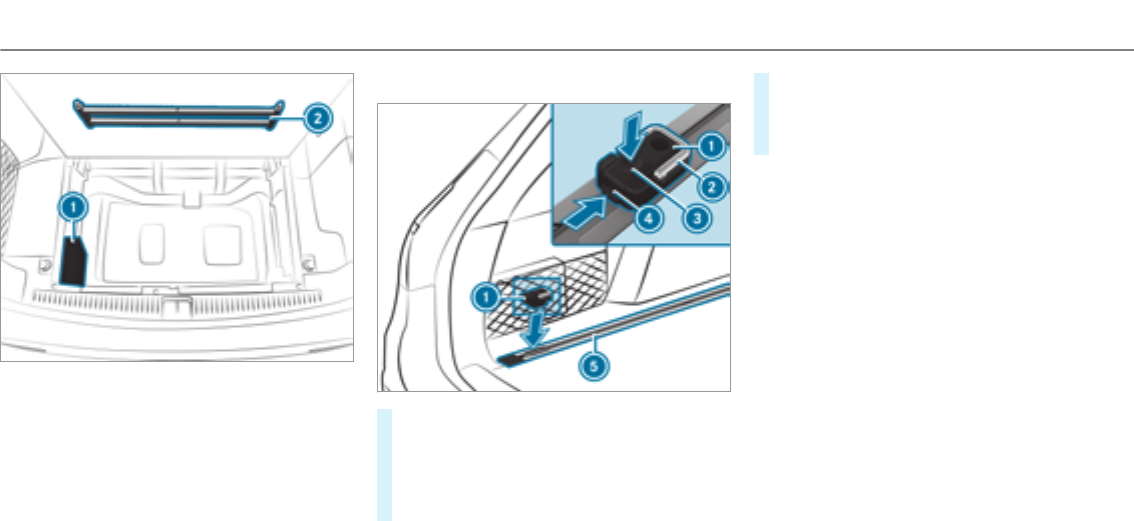 2
1
1
2
3
4
1
5