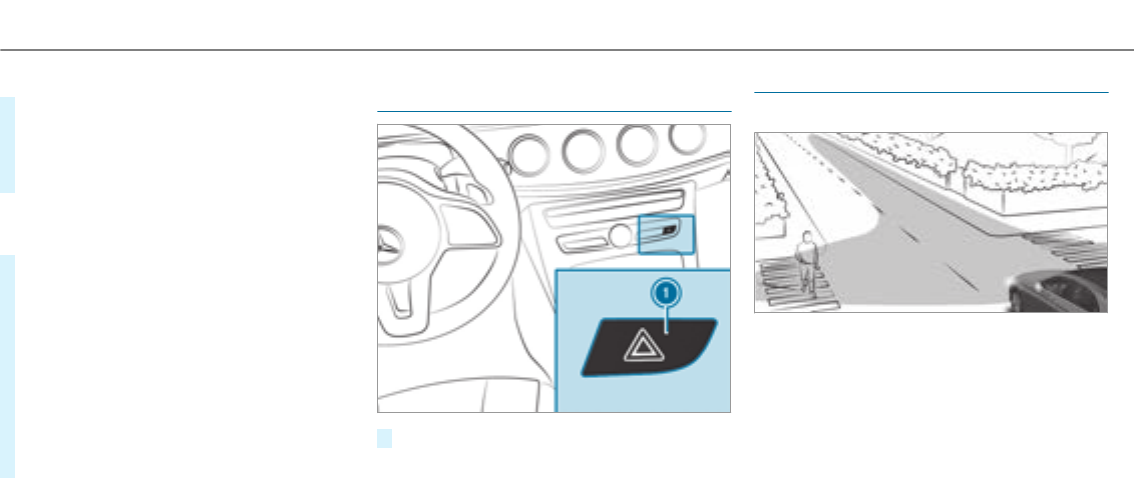 1