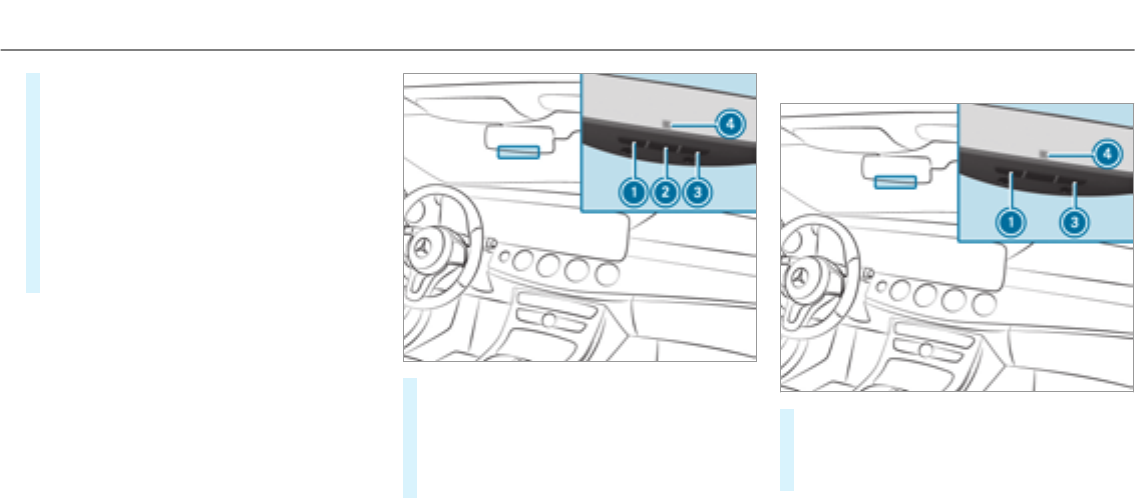 4
1
2
3
4
1
3