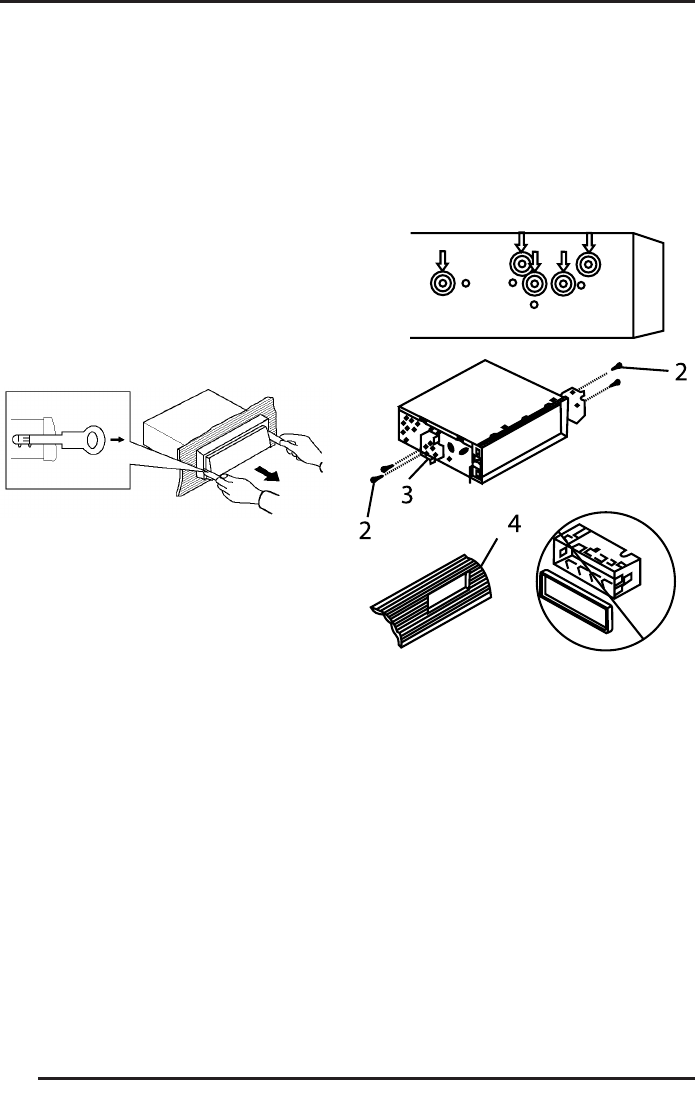 2
3
2
4