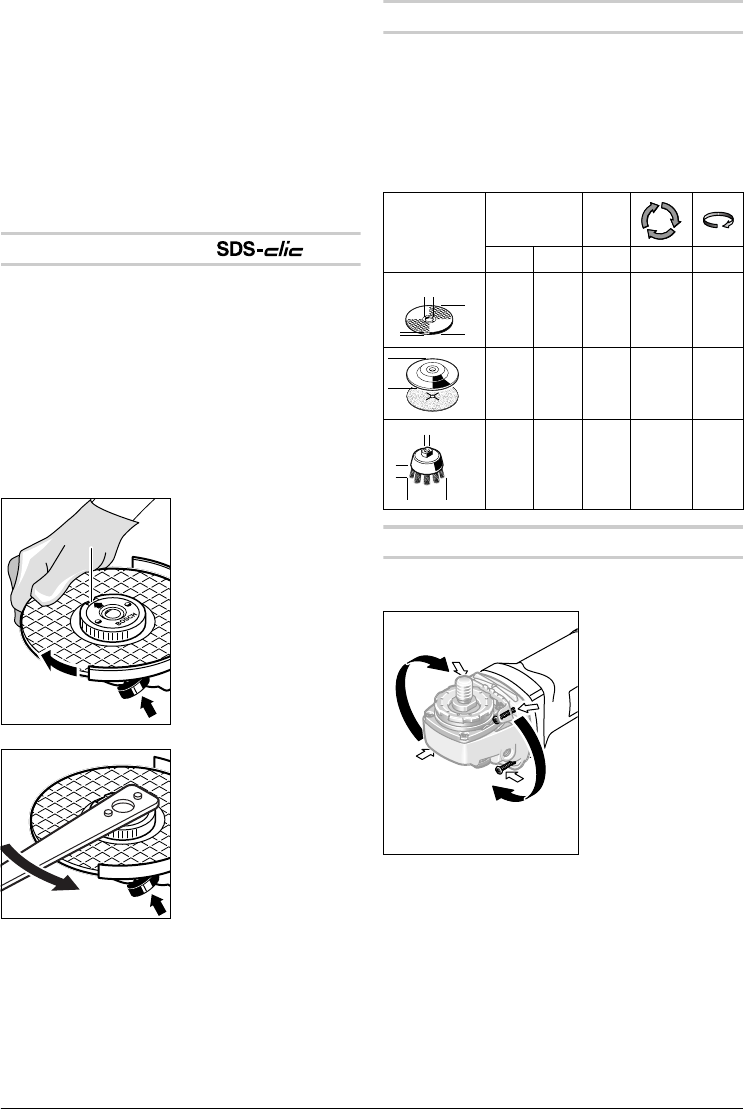 SDS-clic

BOSCH