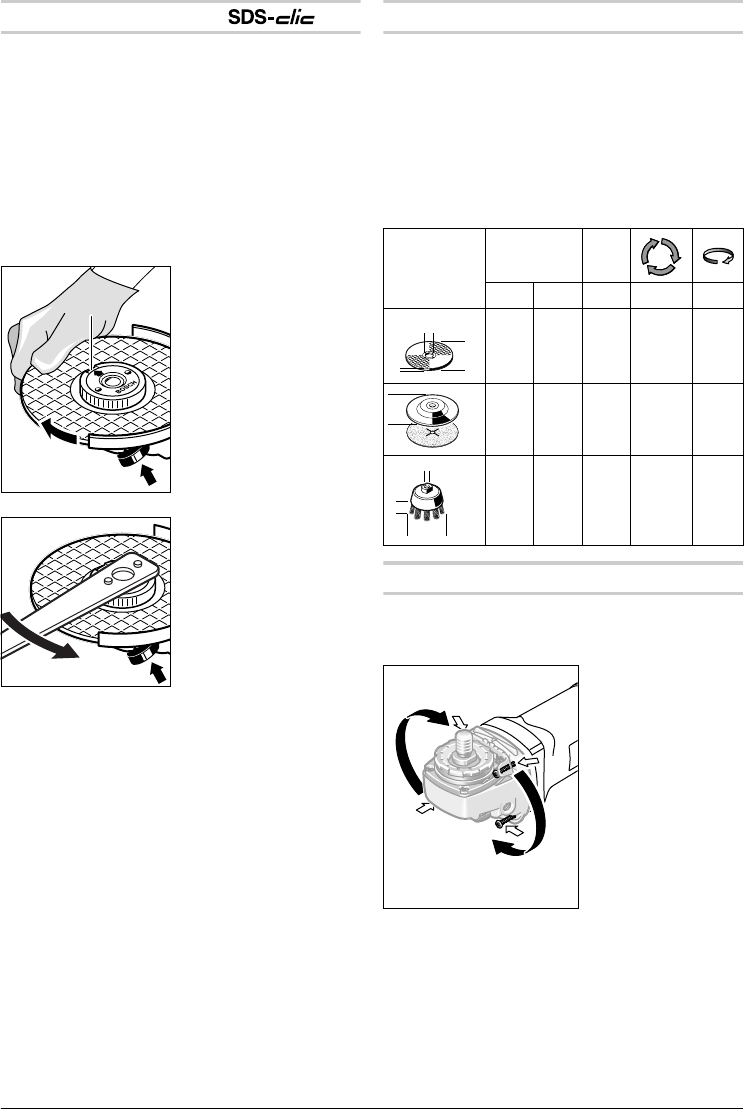 SDS-clic