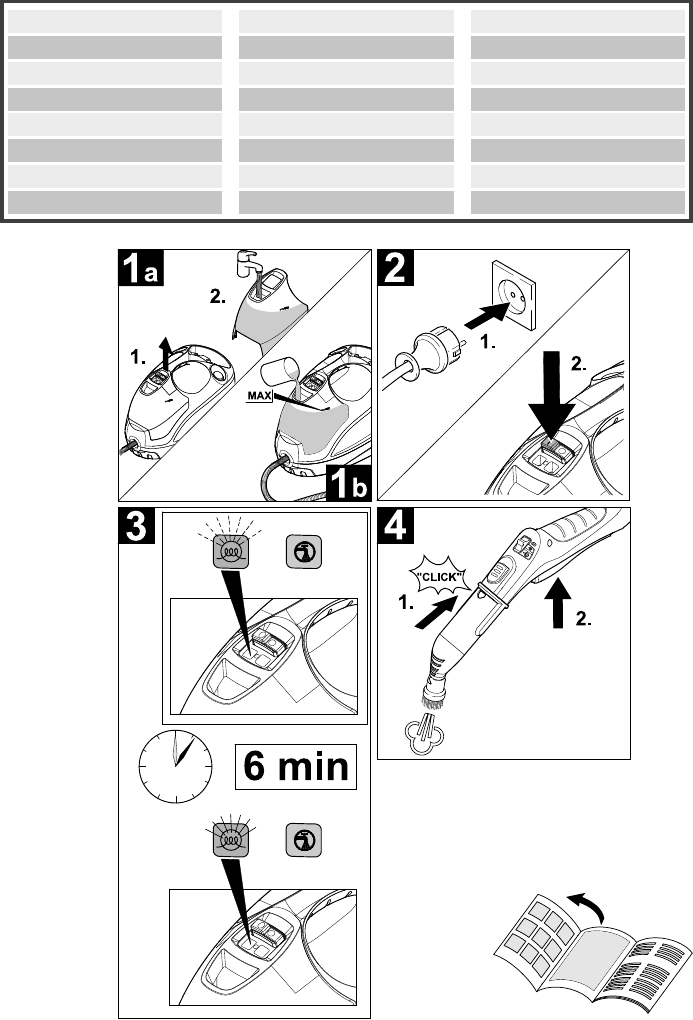 1a

2.

1.

MAX

1b

2

1.

2.

3

6 min

4

"CLICK"

1.

2.