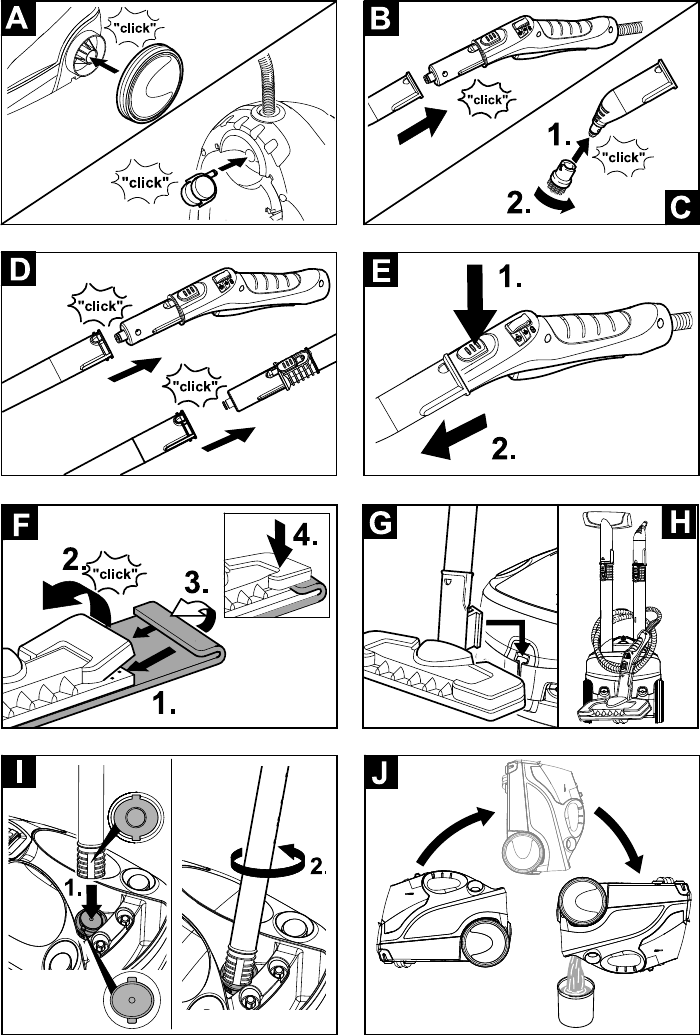 A
"click"
"click"

B
"click"
1.
"click"
2.
C

D
"click"
"click"

E
1.
2.

F
2.
"click"
3.
4.
1.

G

H

I
1.
2.

J