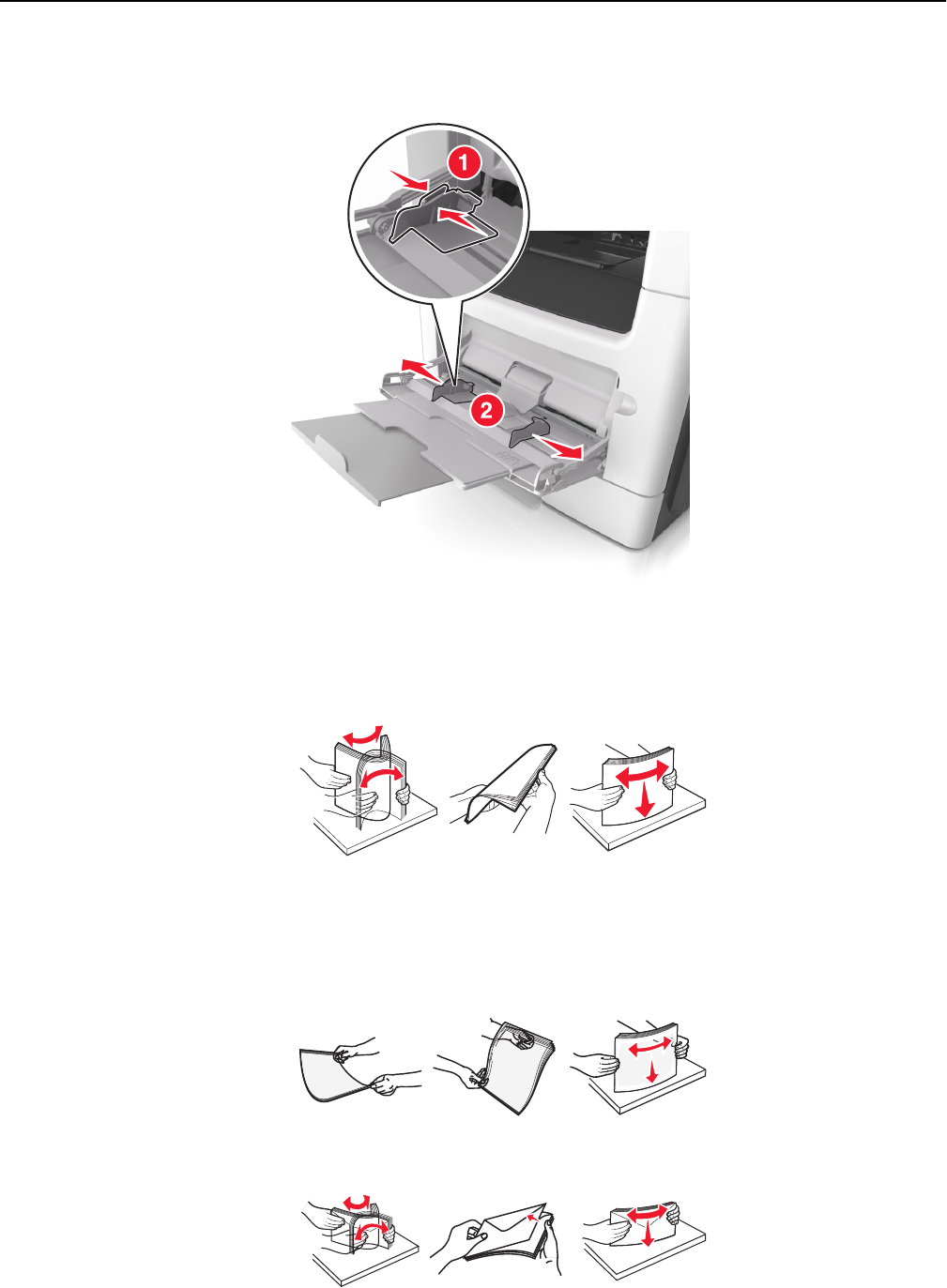 1

2