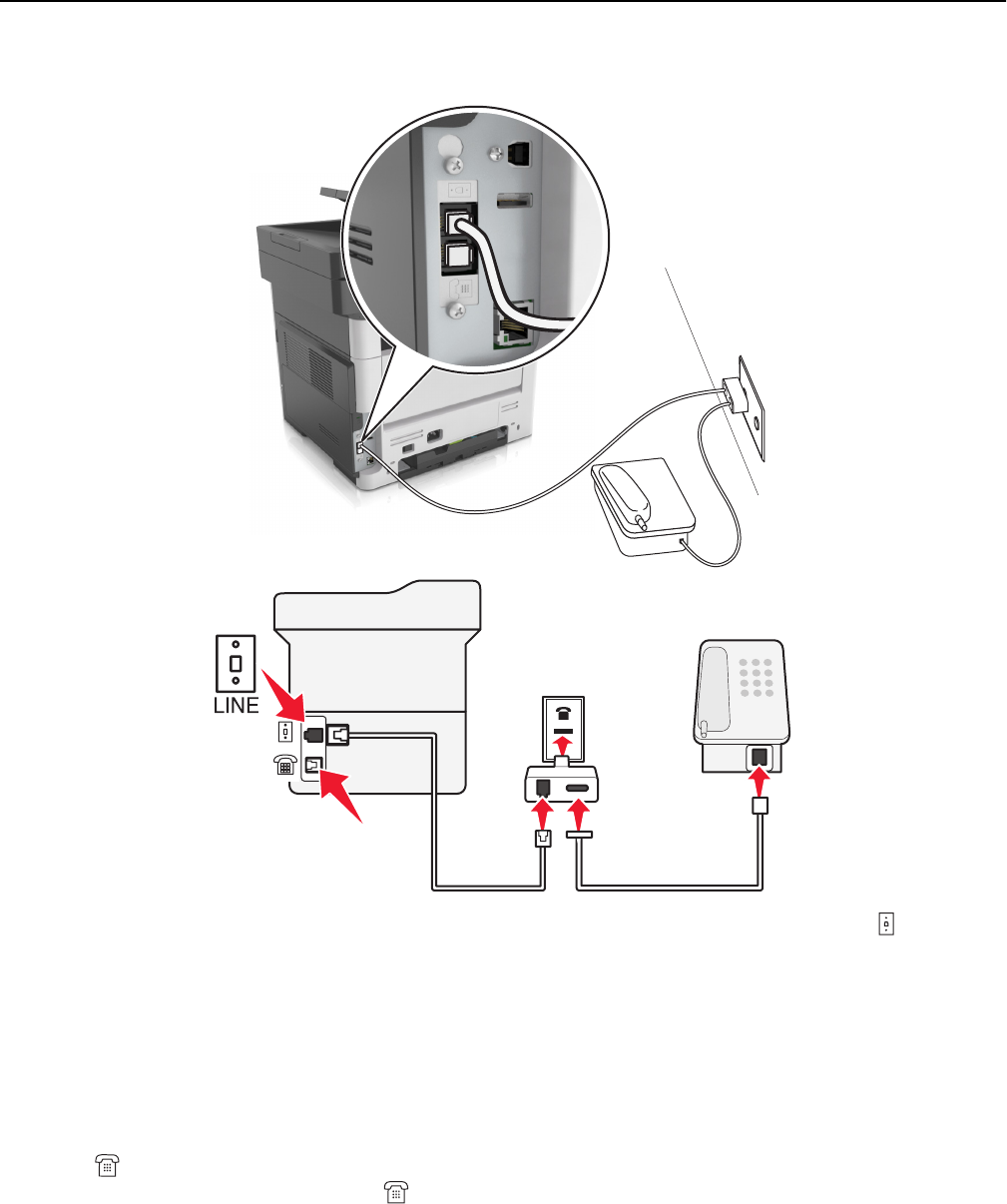 LINE