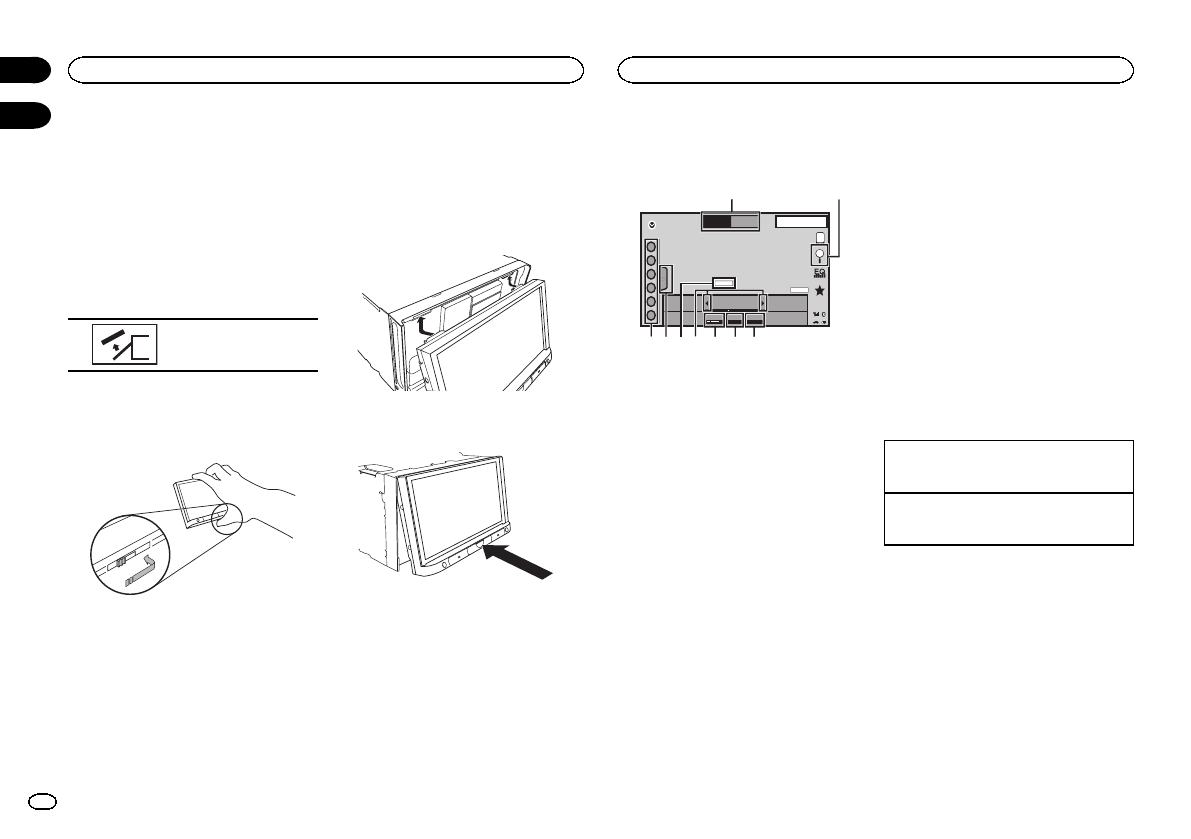 EQ