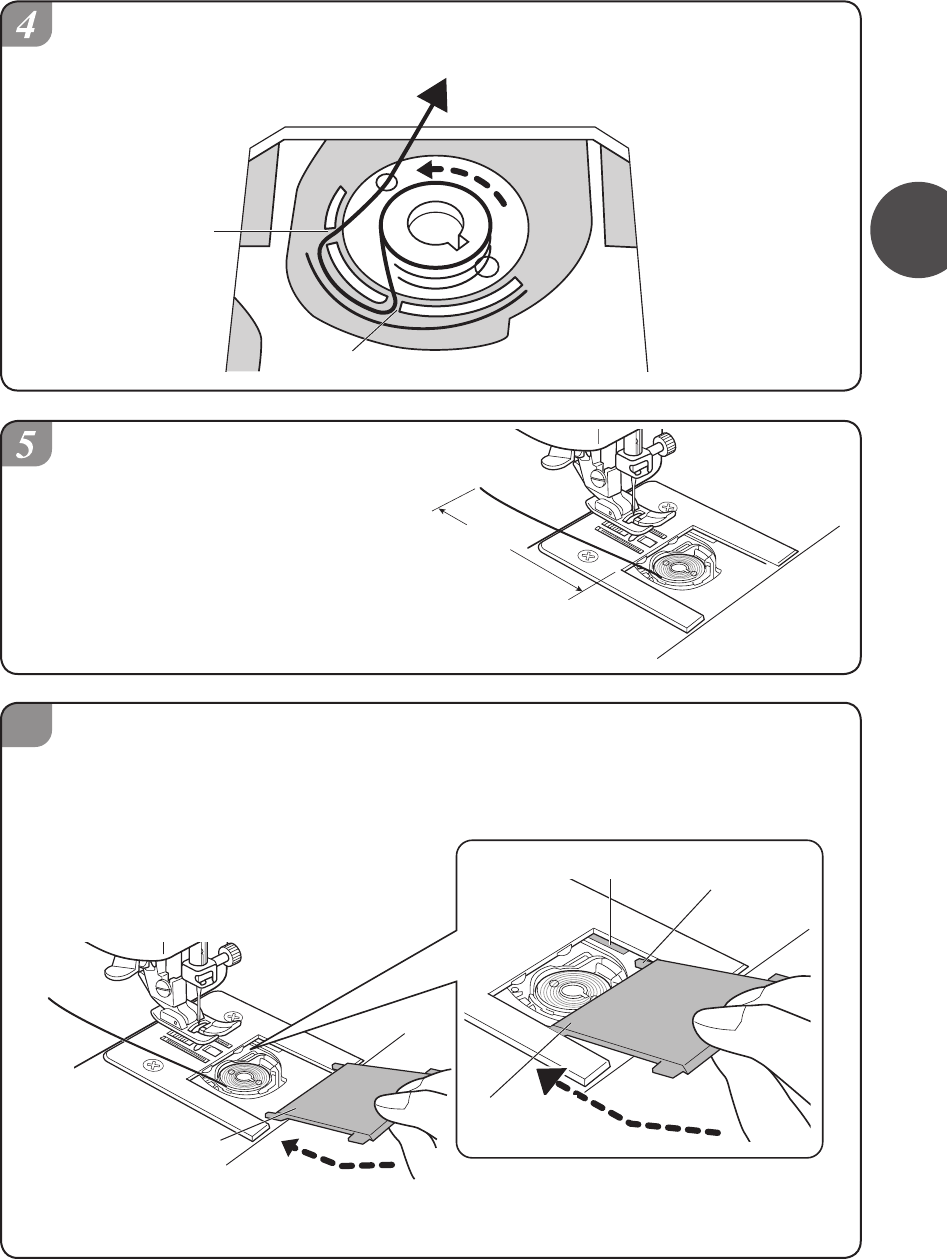 4

5