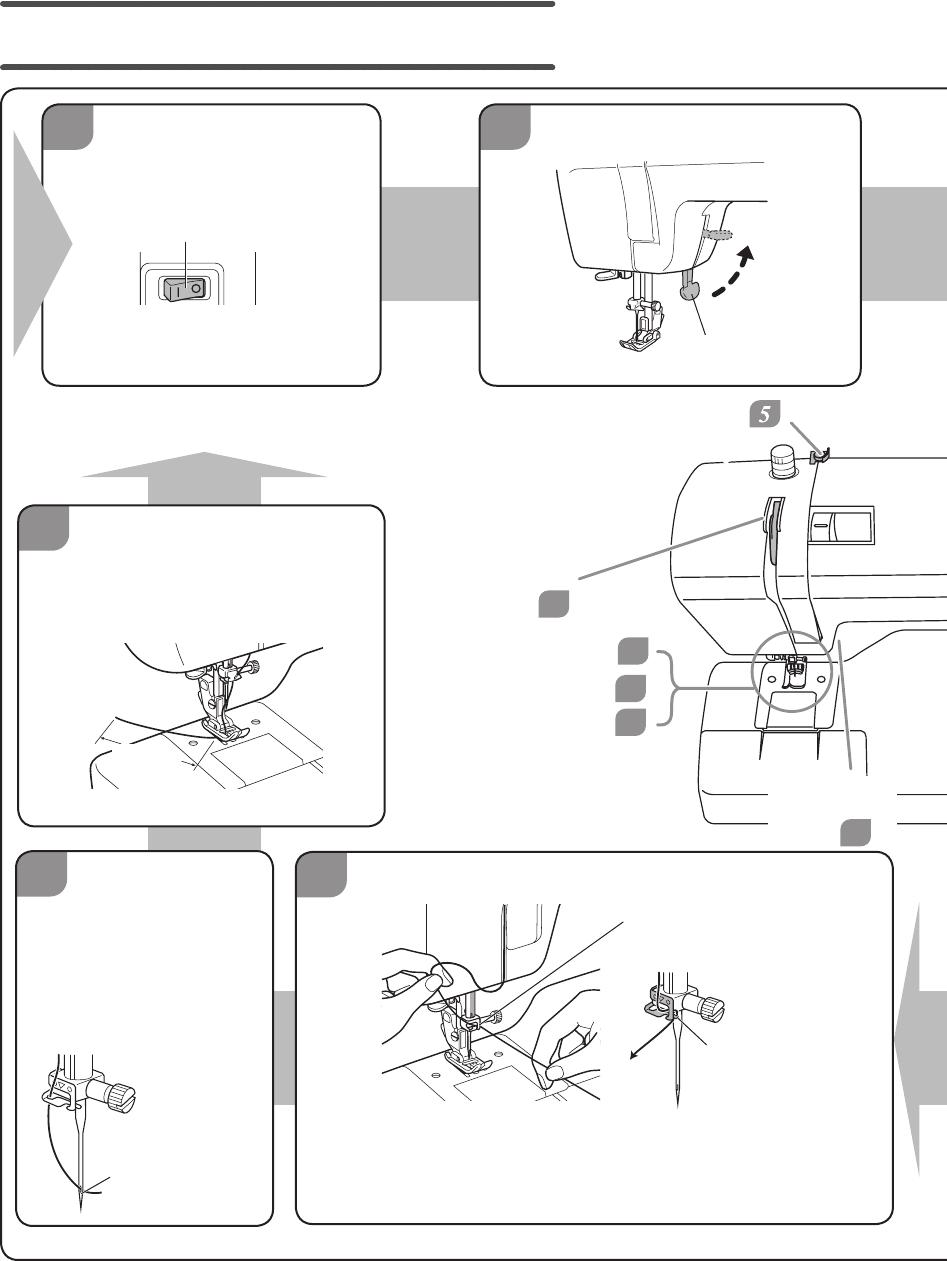 5