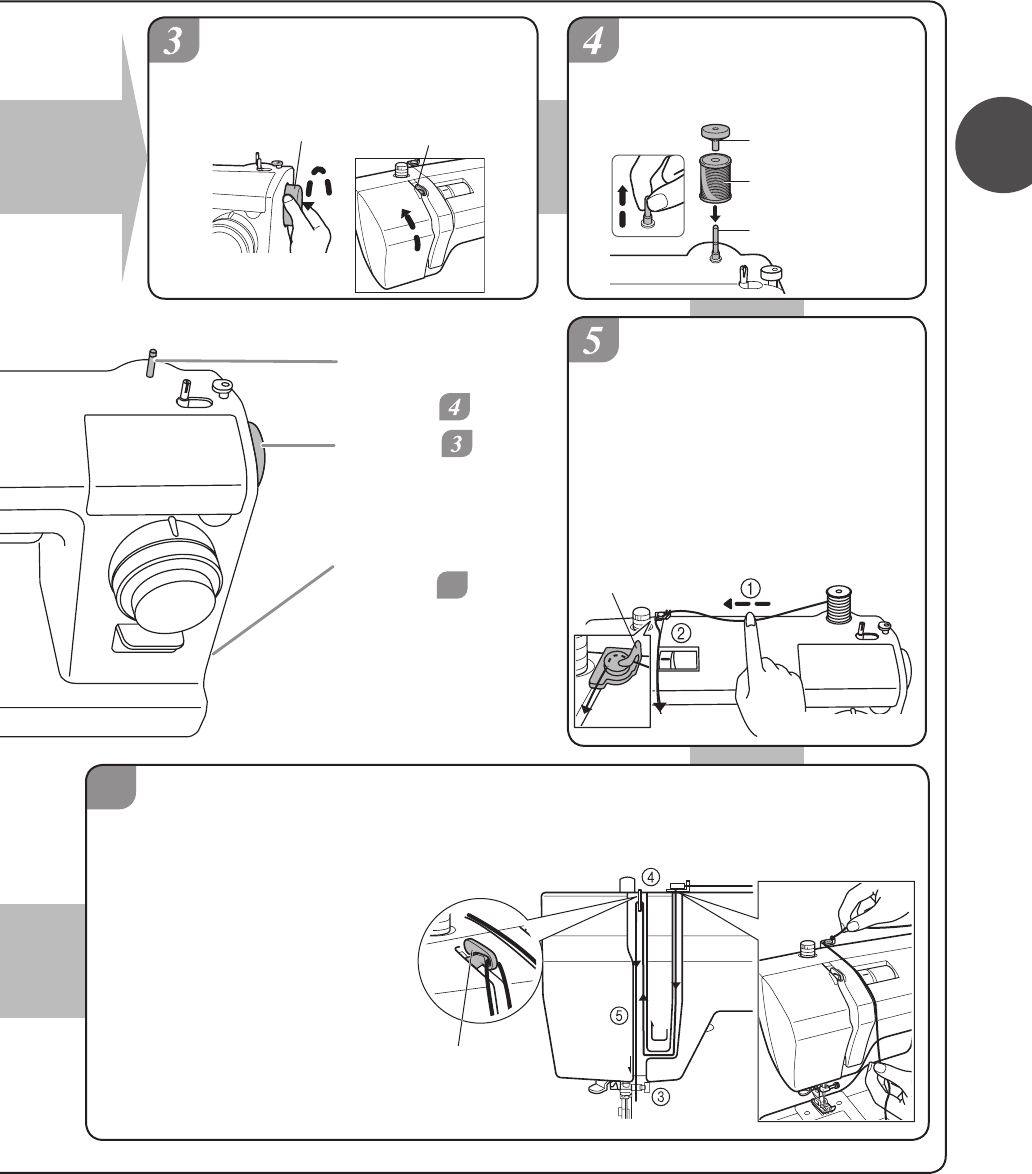 3

4

5

4

3

①

②

④

⑤

③