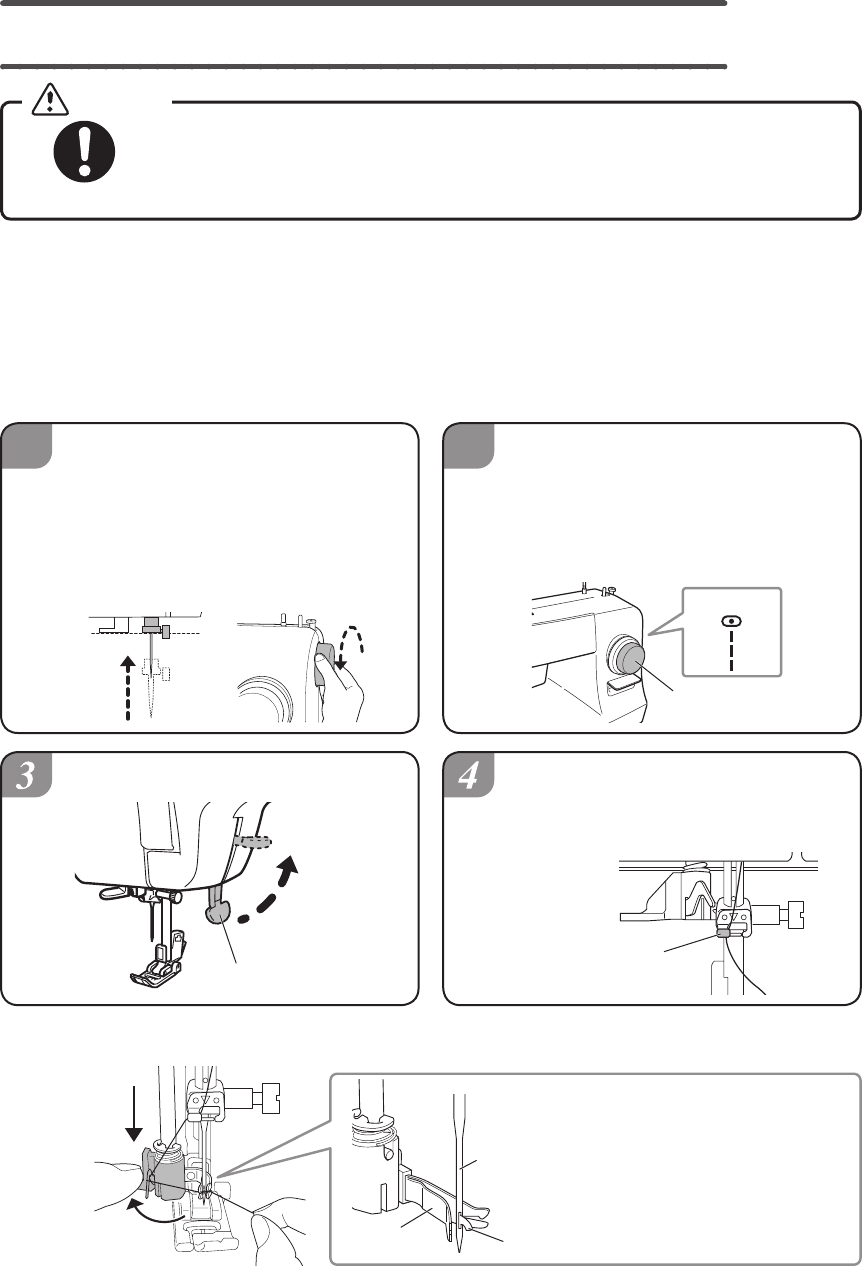 3
4