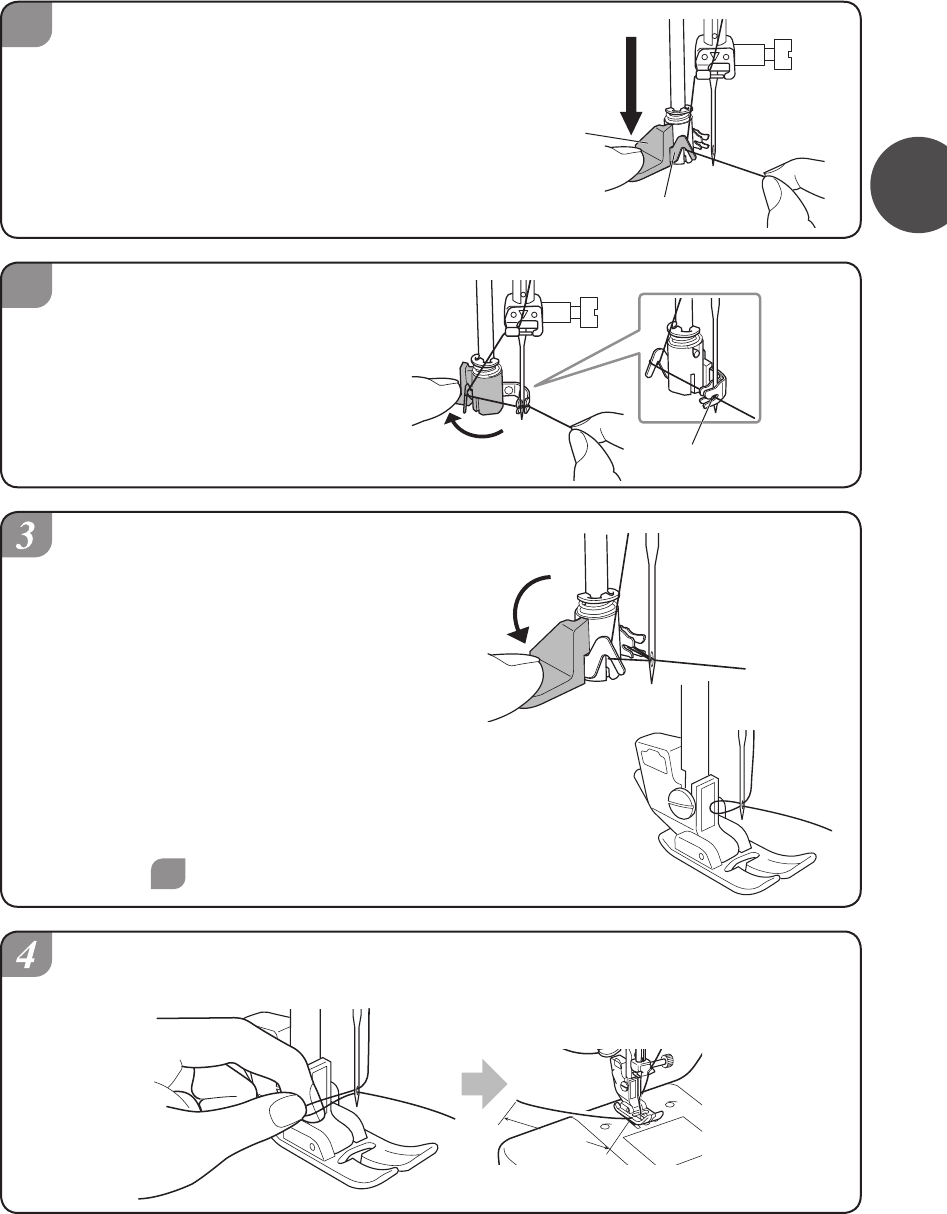 3

4