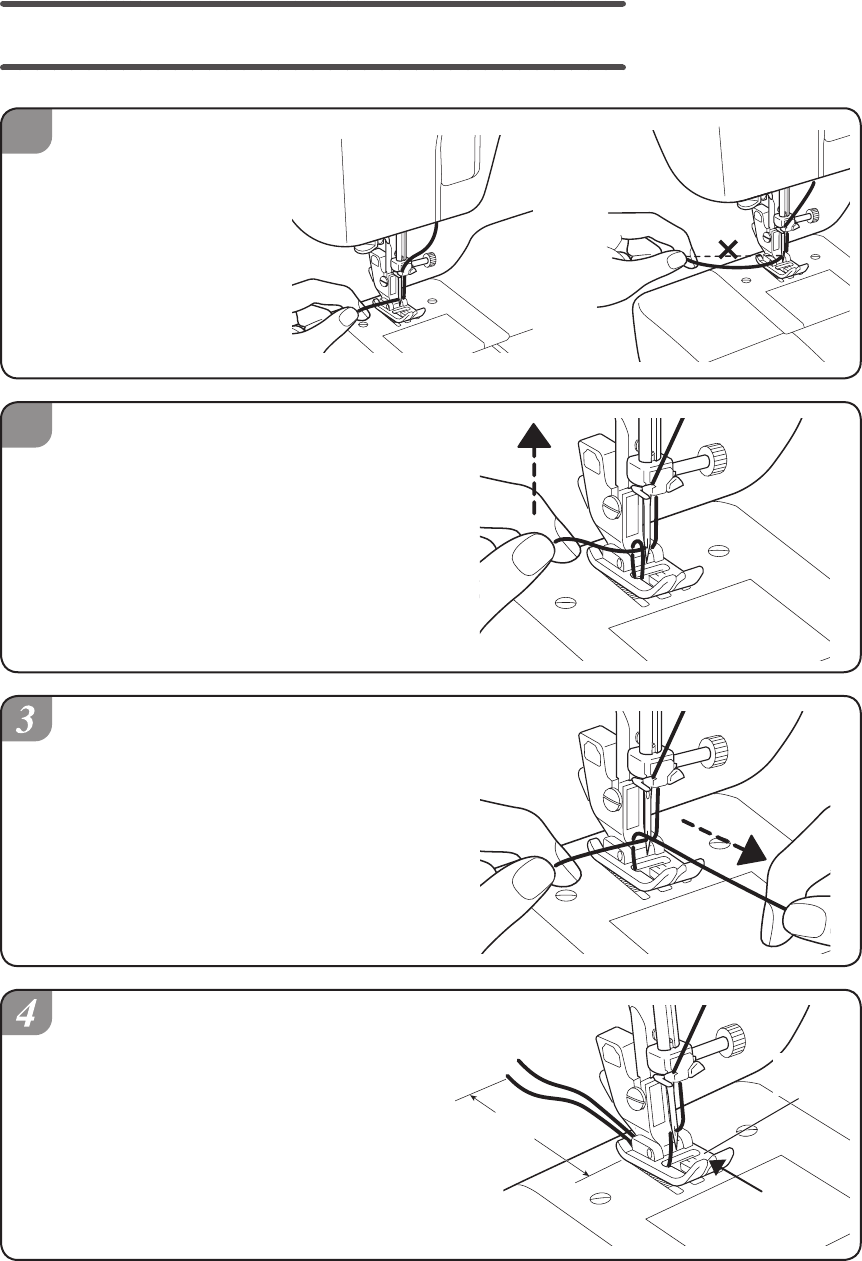 3

4