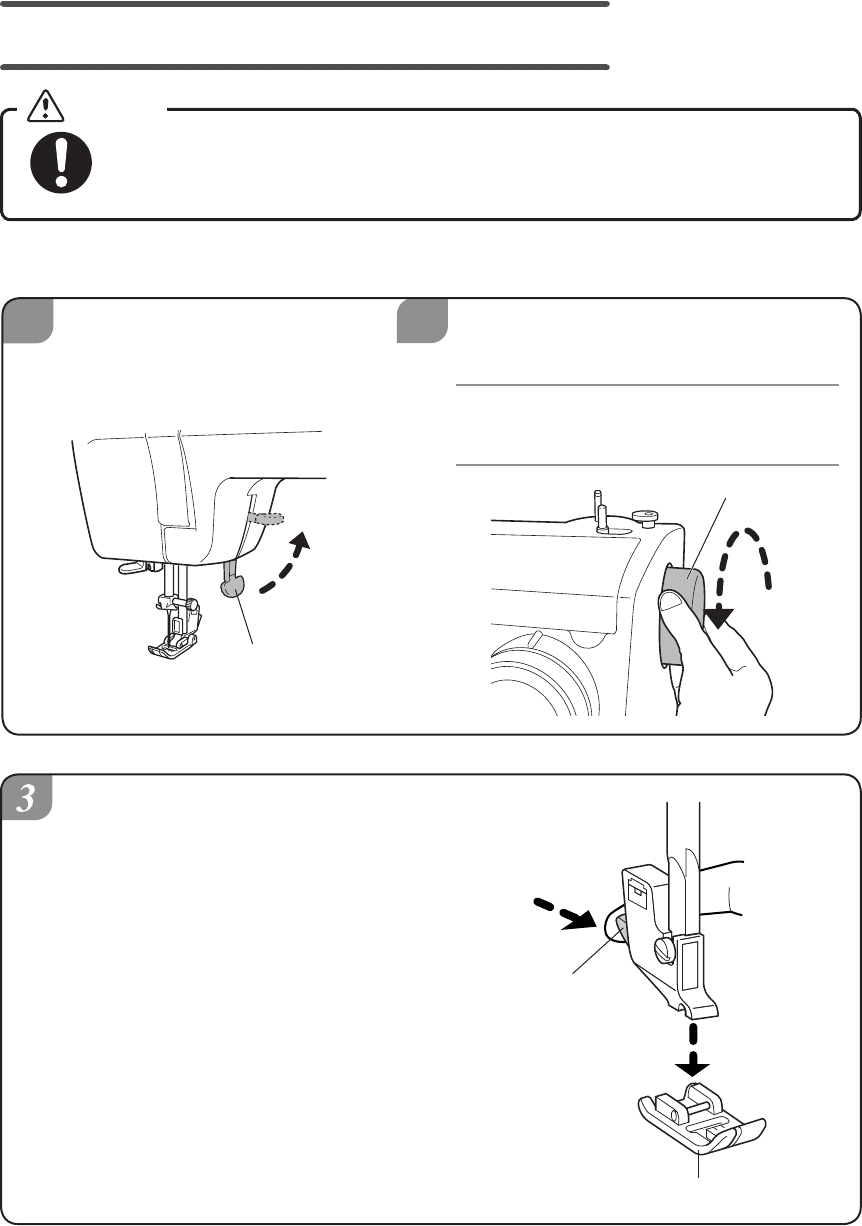 3