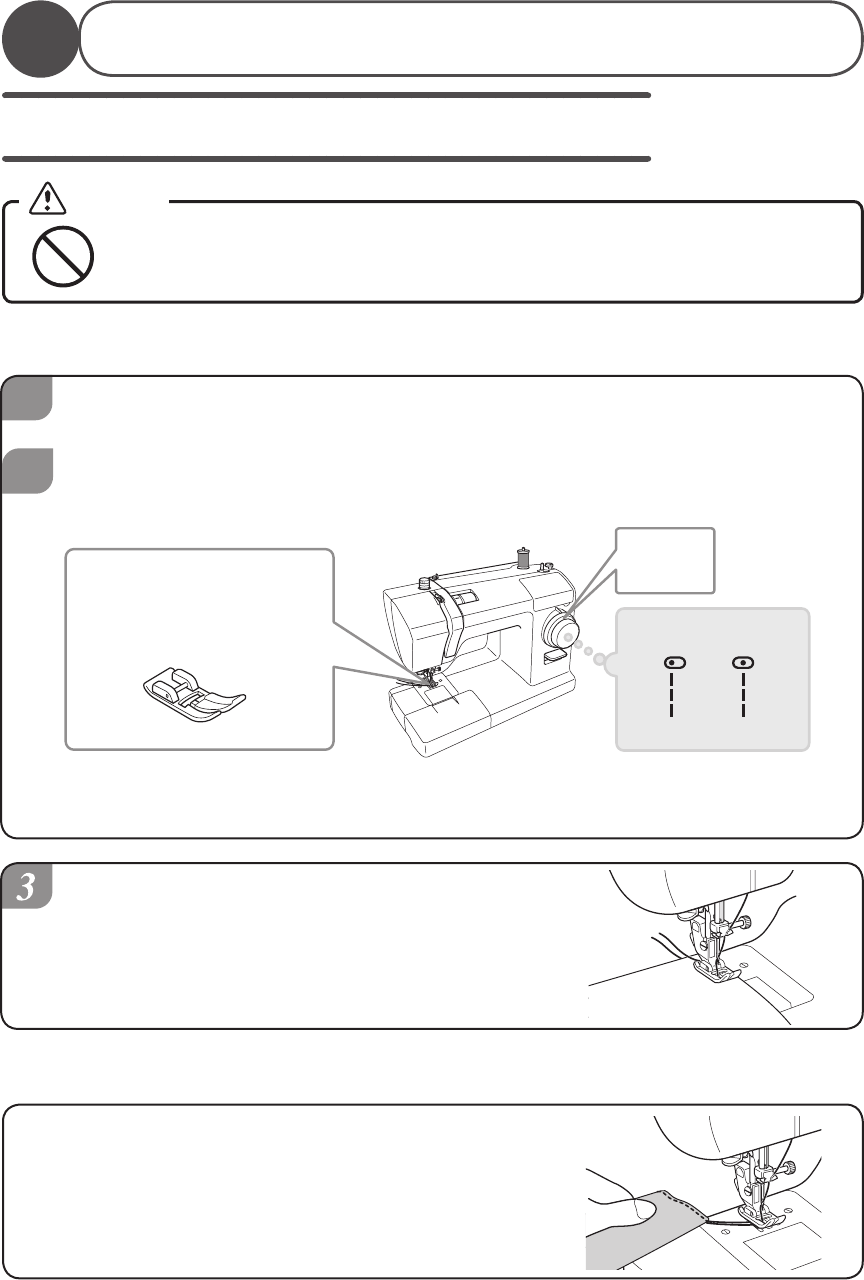 3