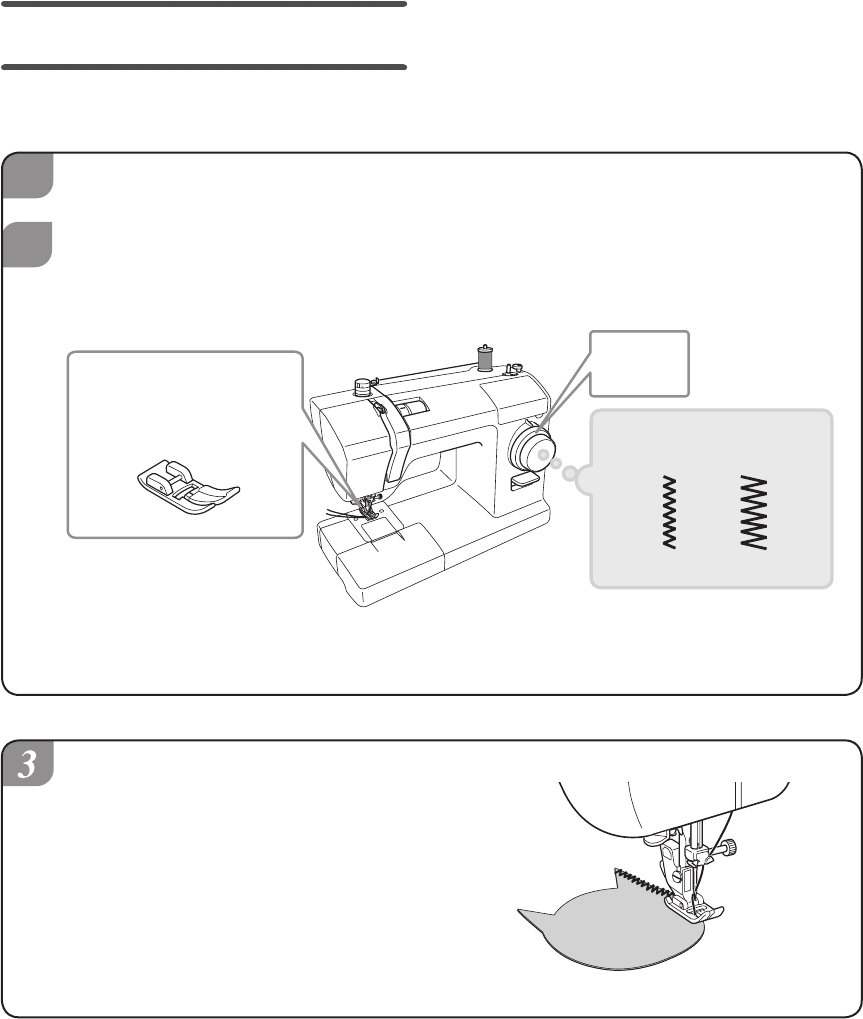 3