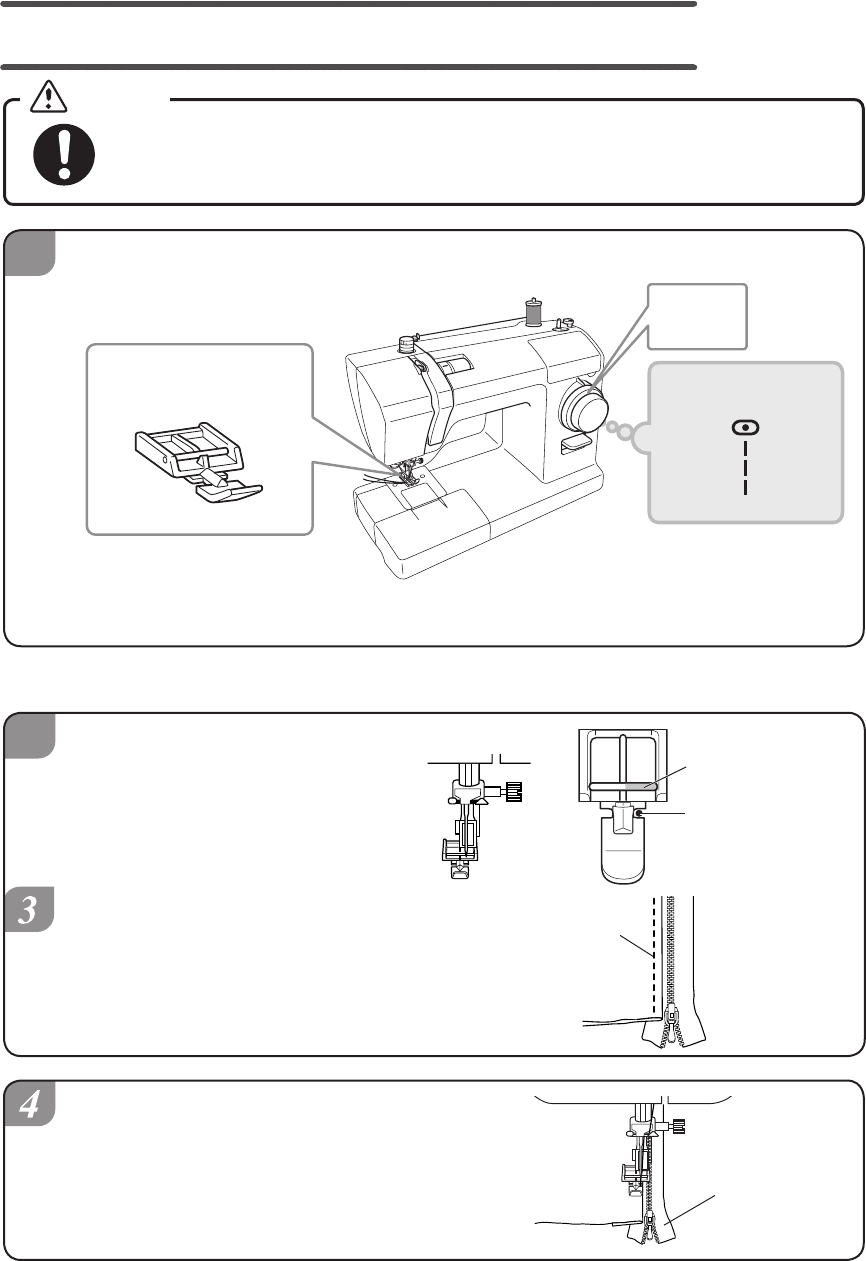 3
4