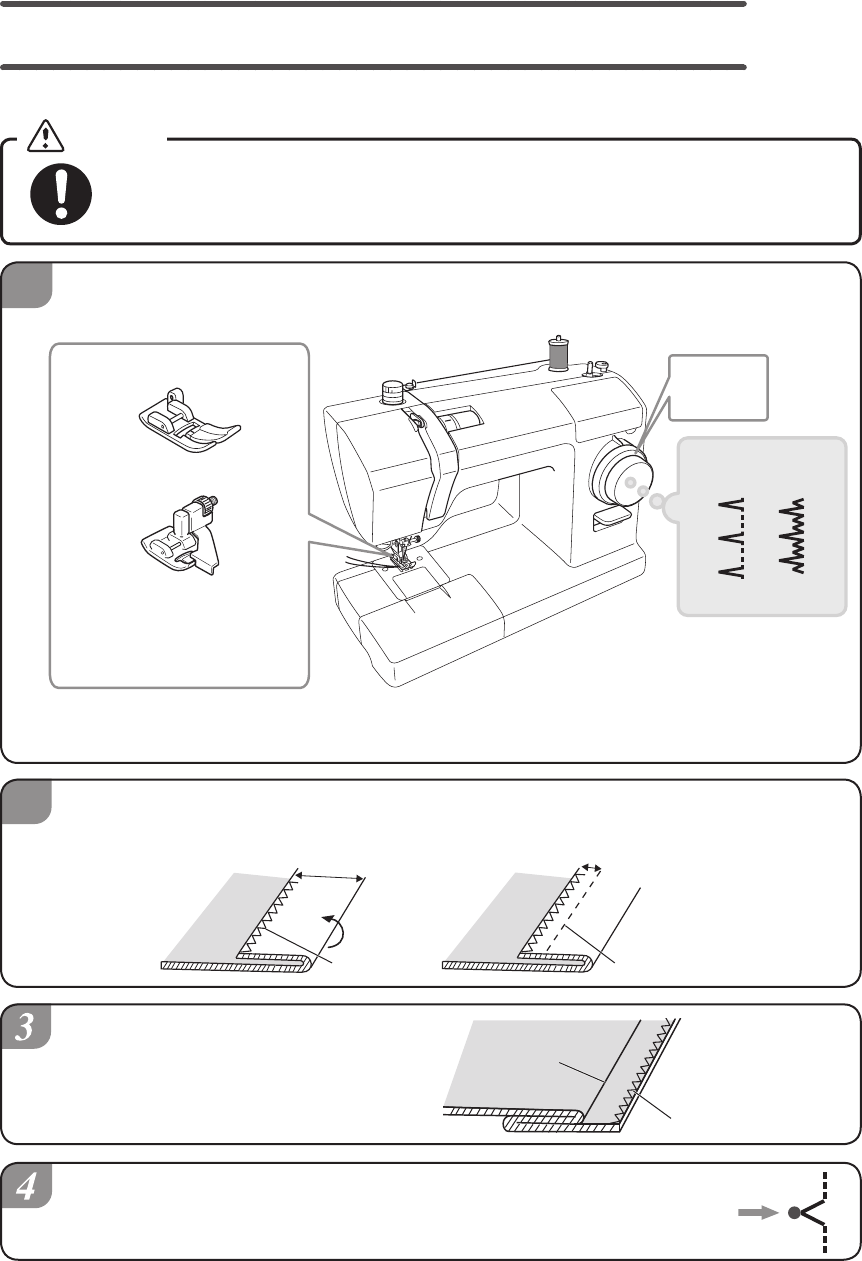 3

4