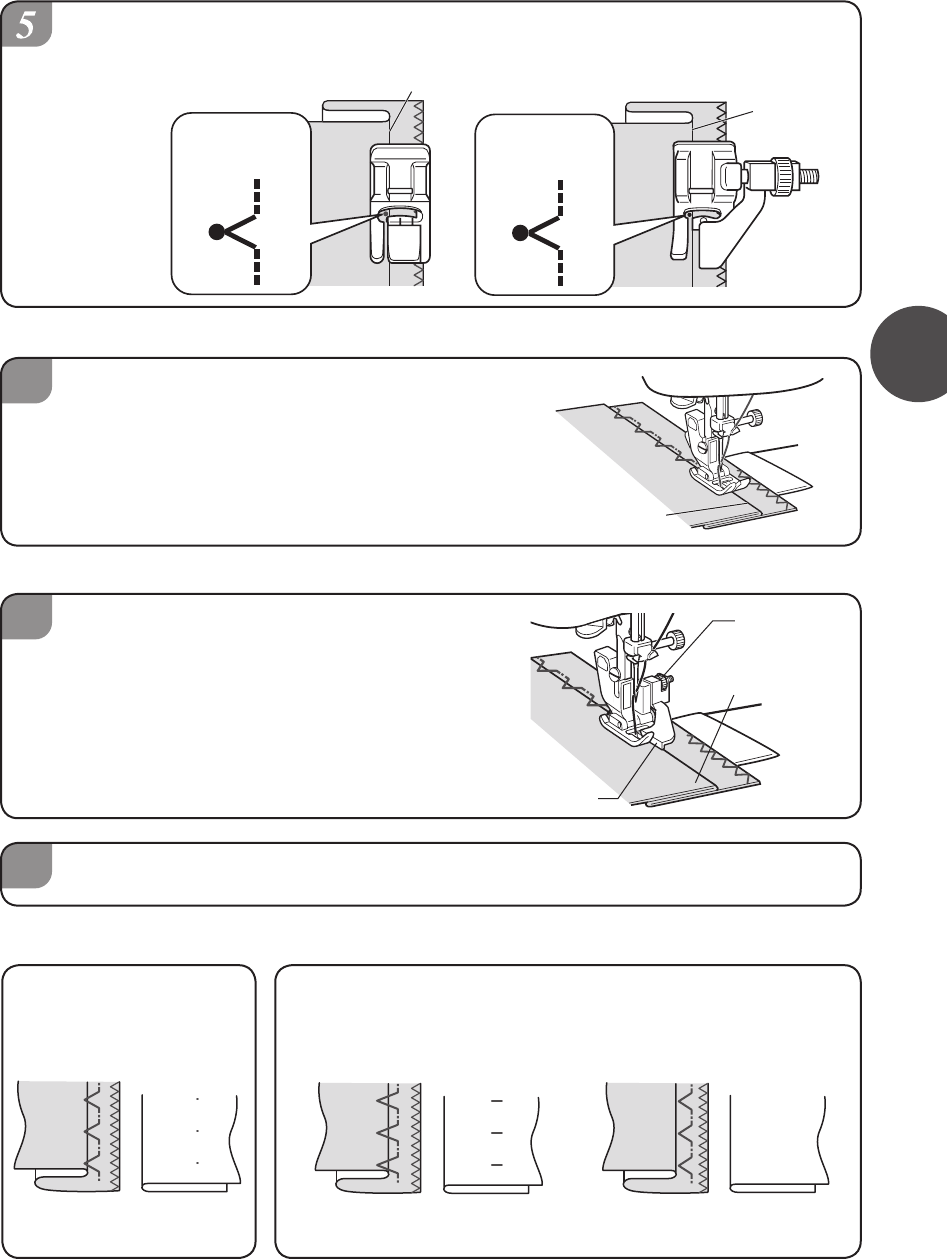 5