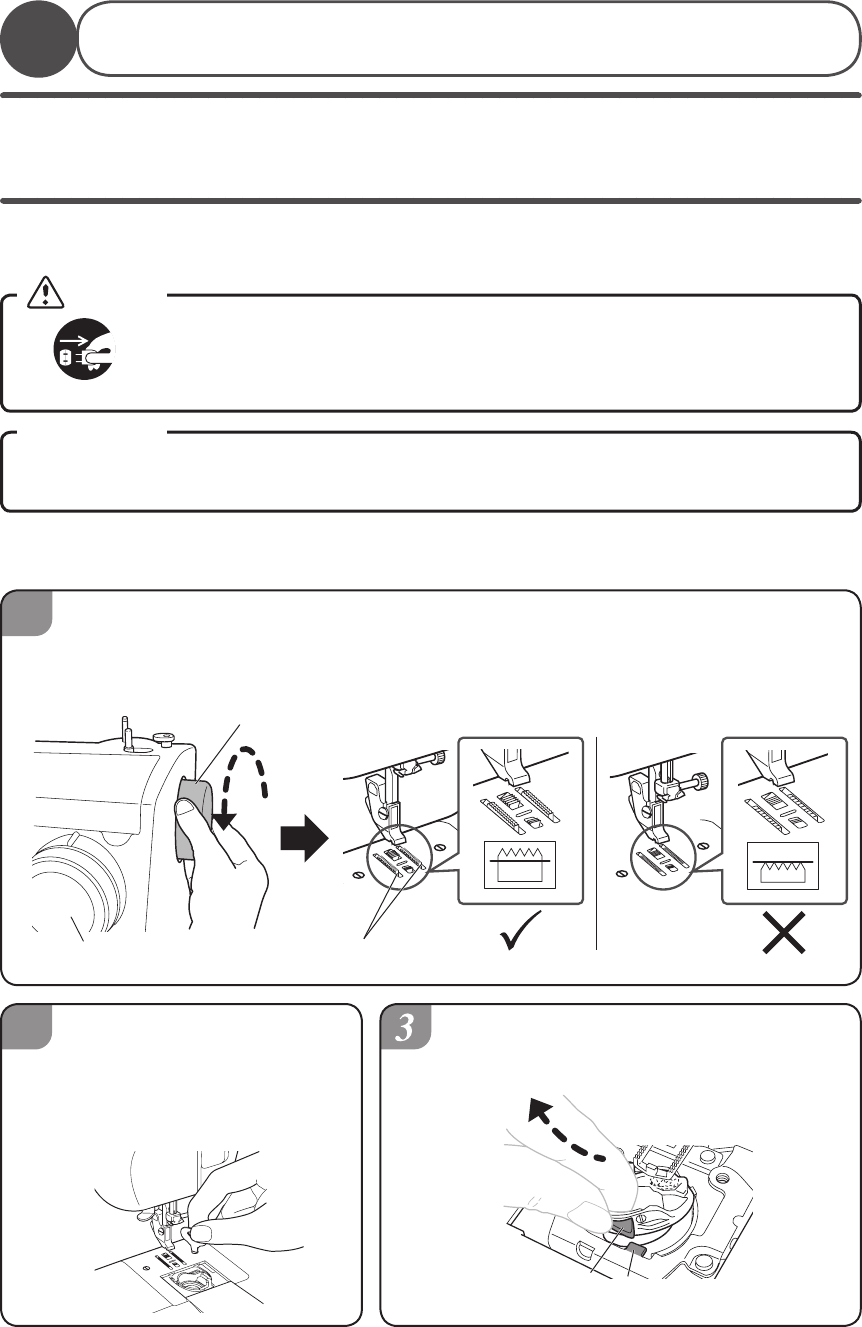 3