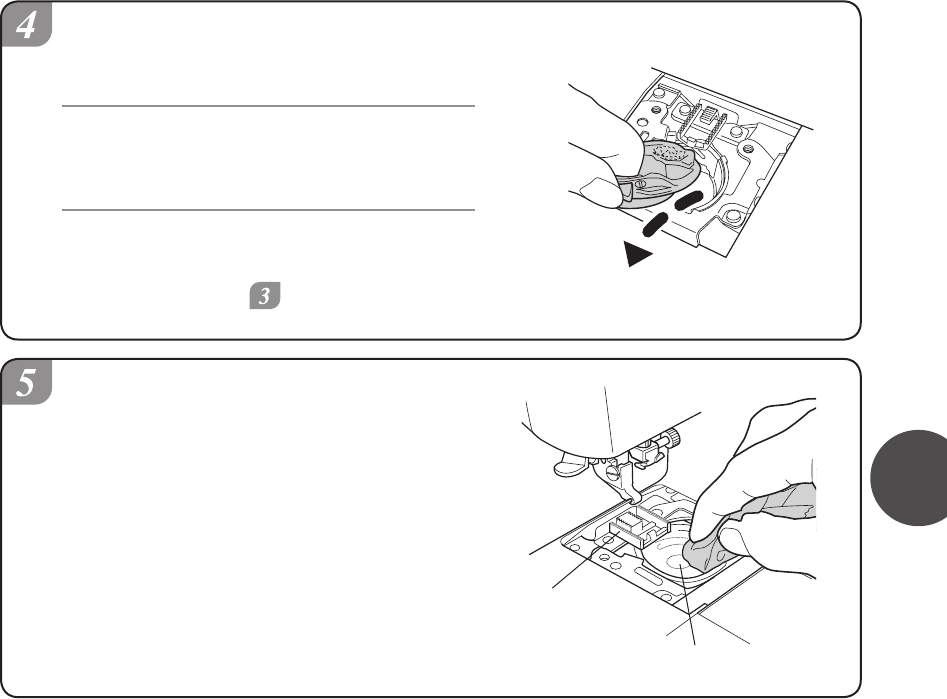 4

3

5