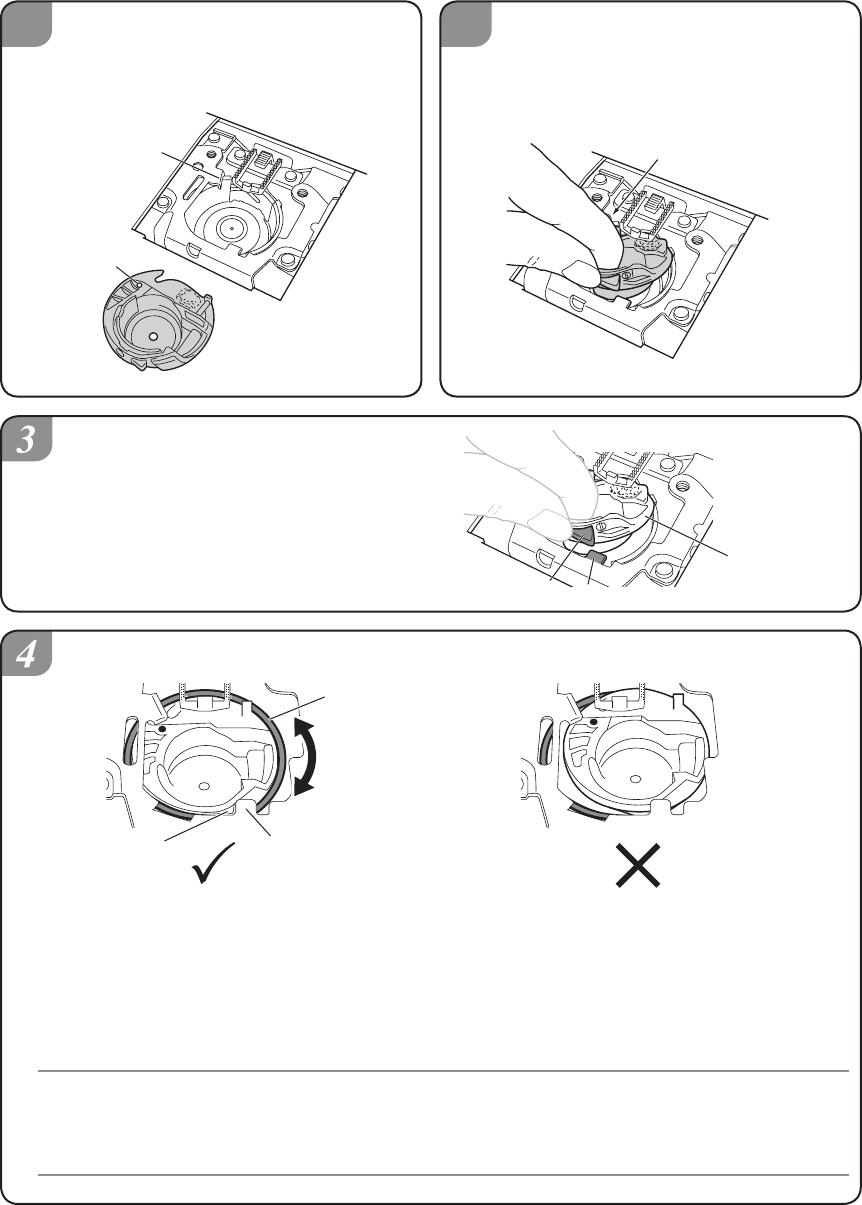 3

4