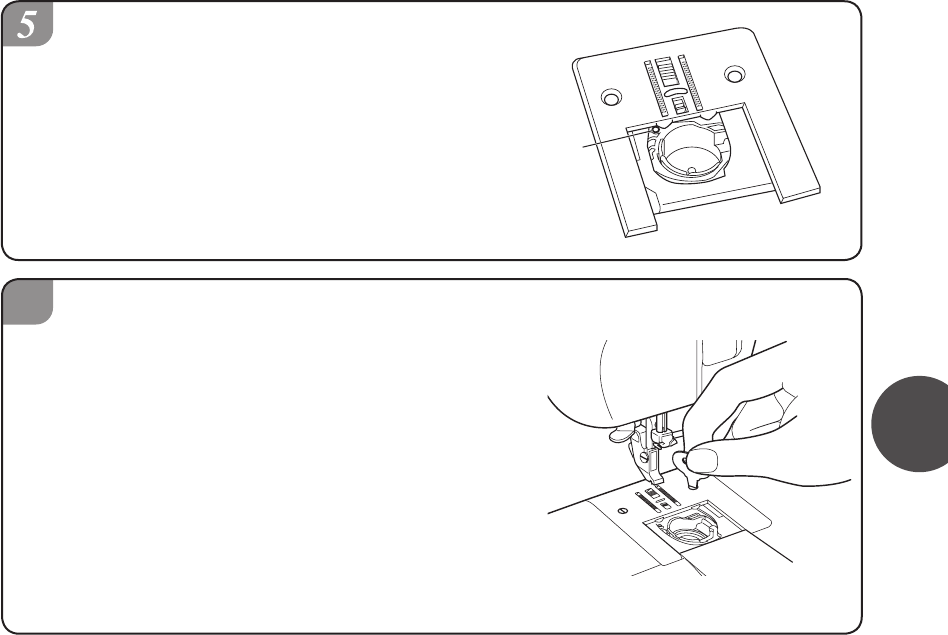 5