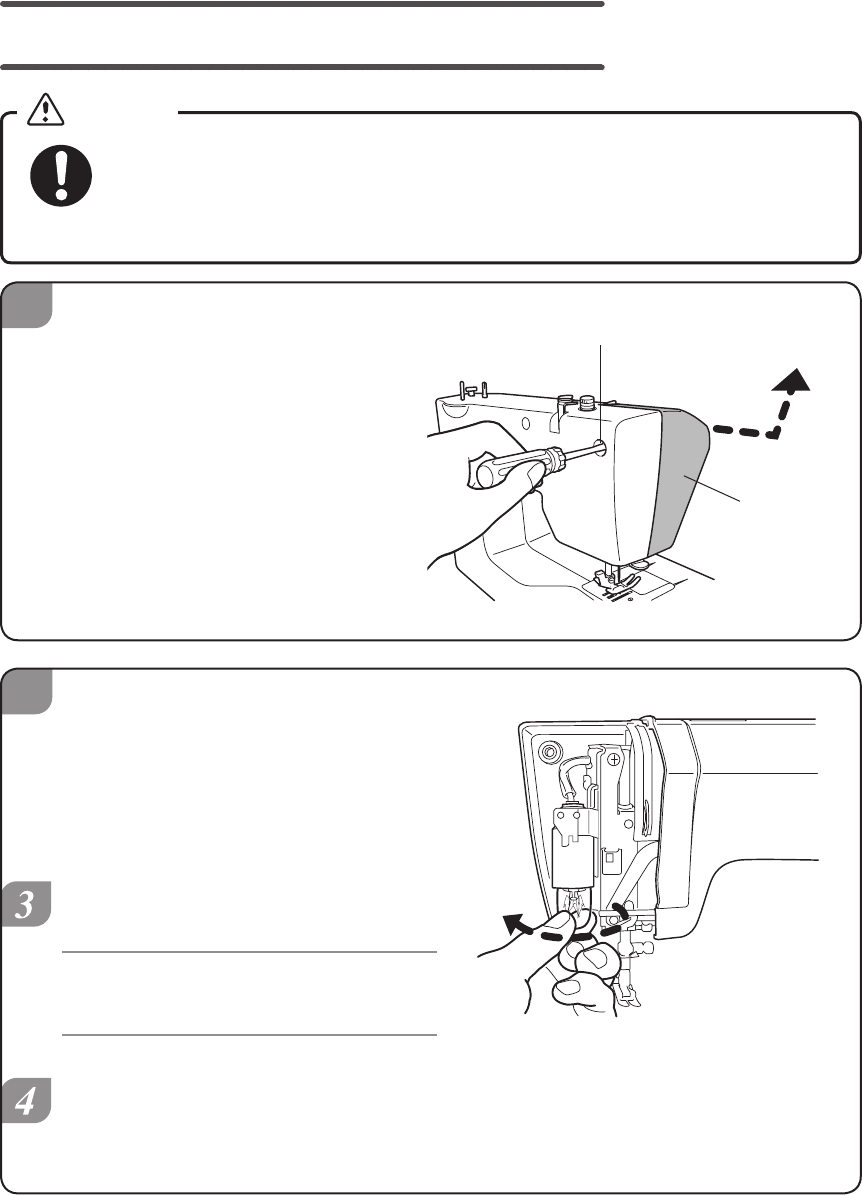 3

4