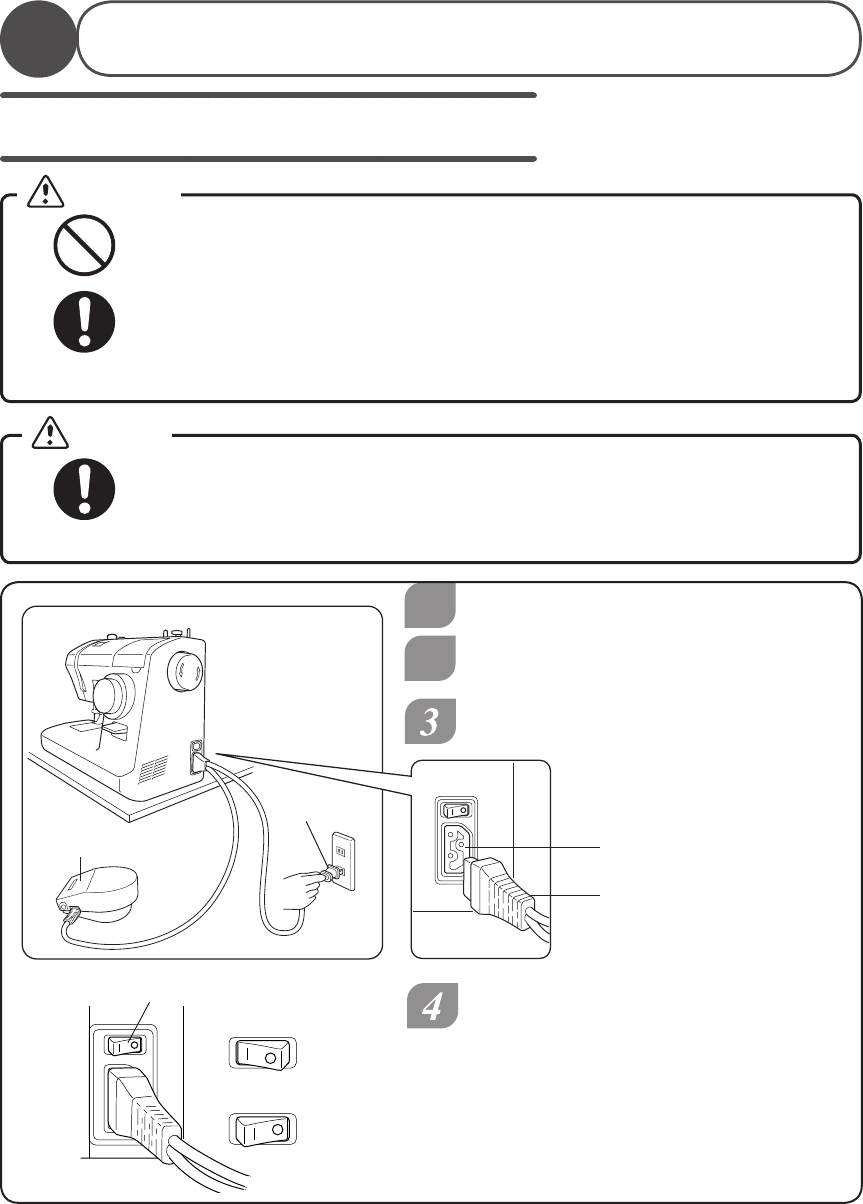 3

4