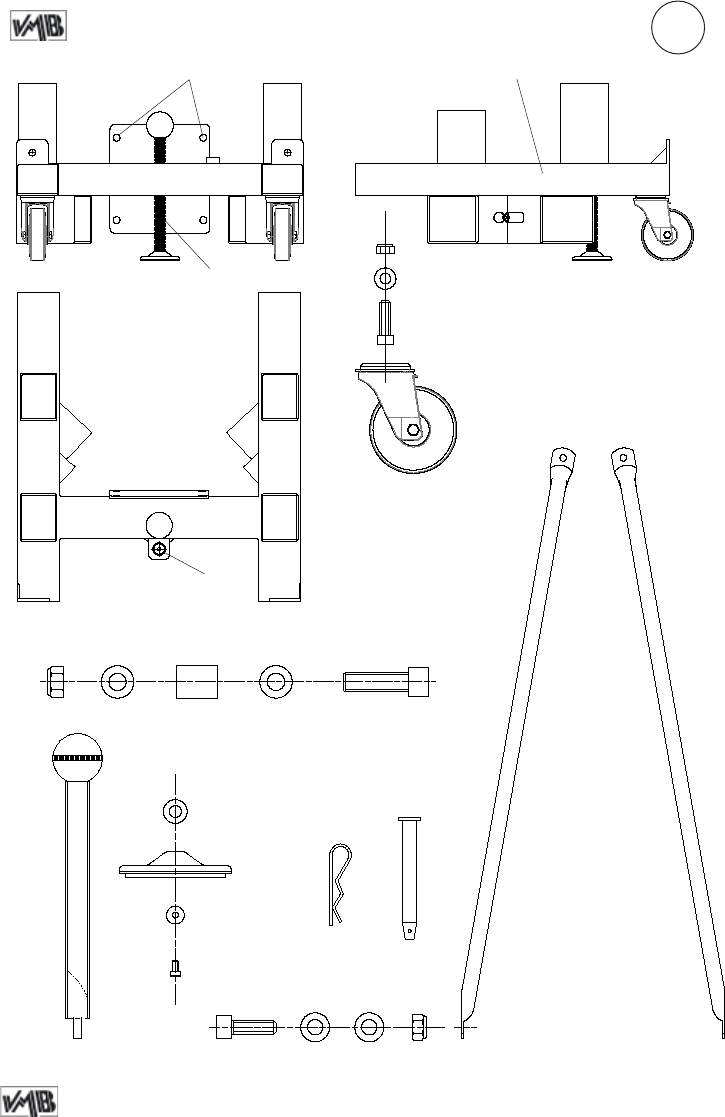 VMB

VMB