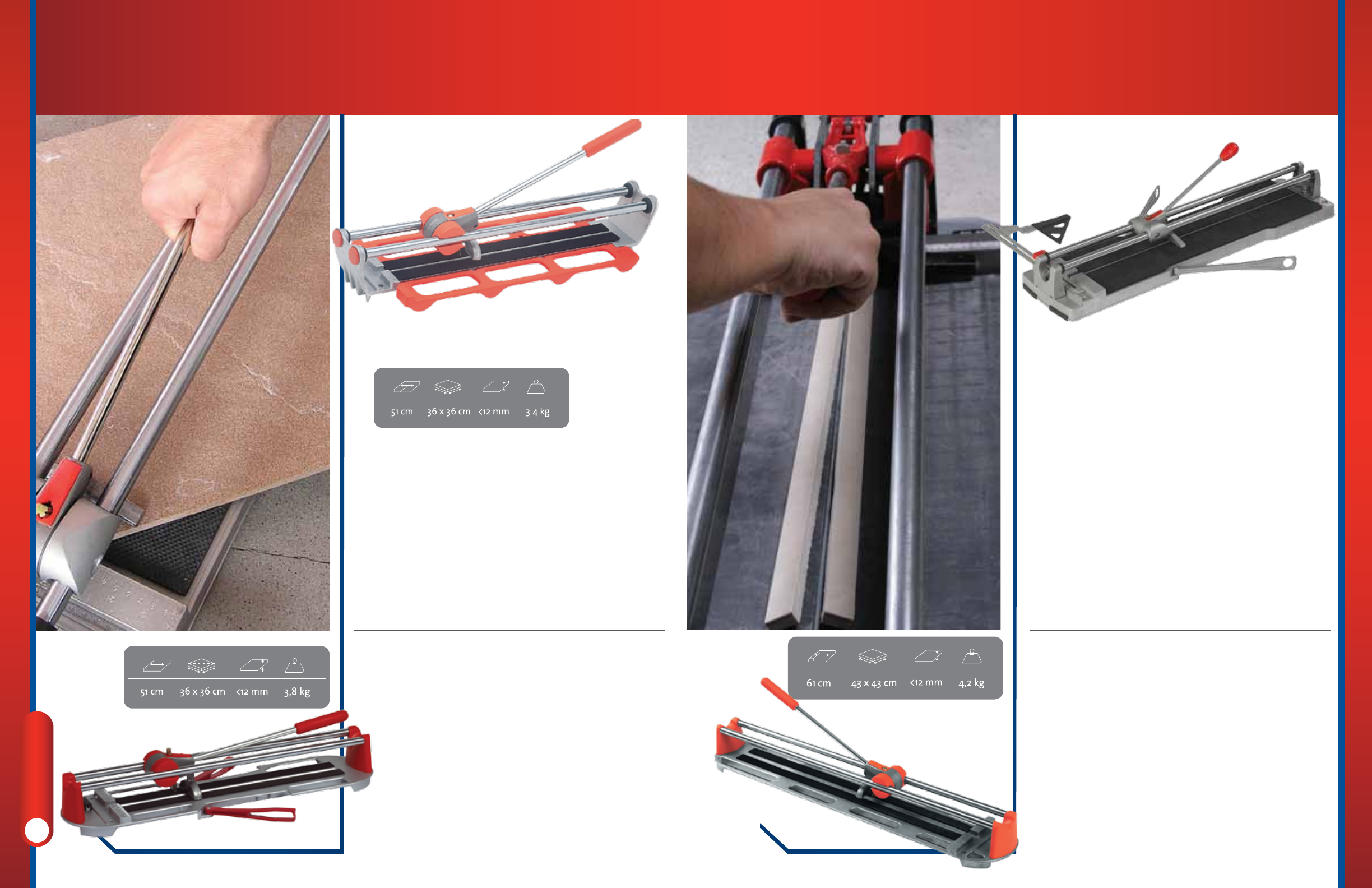 51 cm
36 x 36 cm
<12 mm
3 4 kg

51 cm
36 x 36 cm
<12 mm
3,8 kg

61 cm
43 x 43 cm
<12 mm
4,2 kg