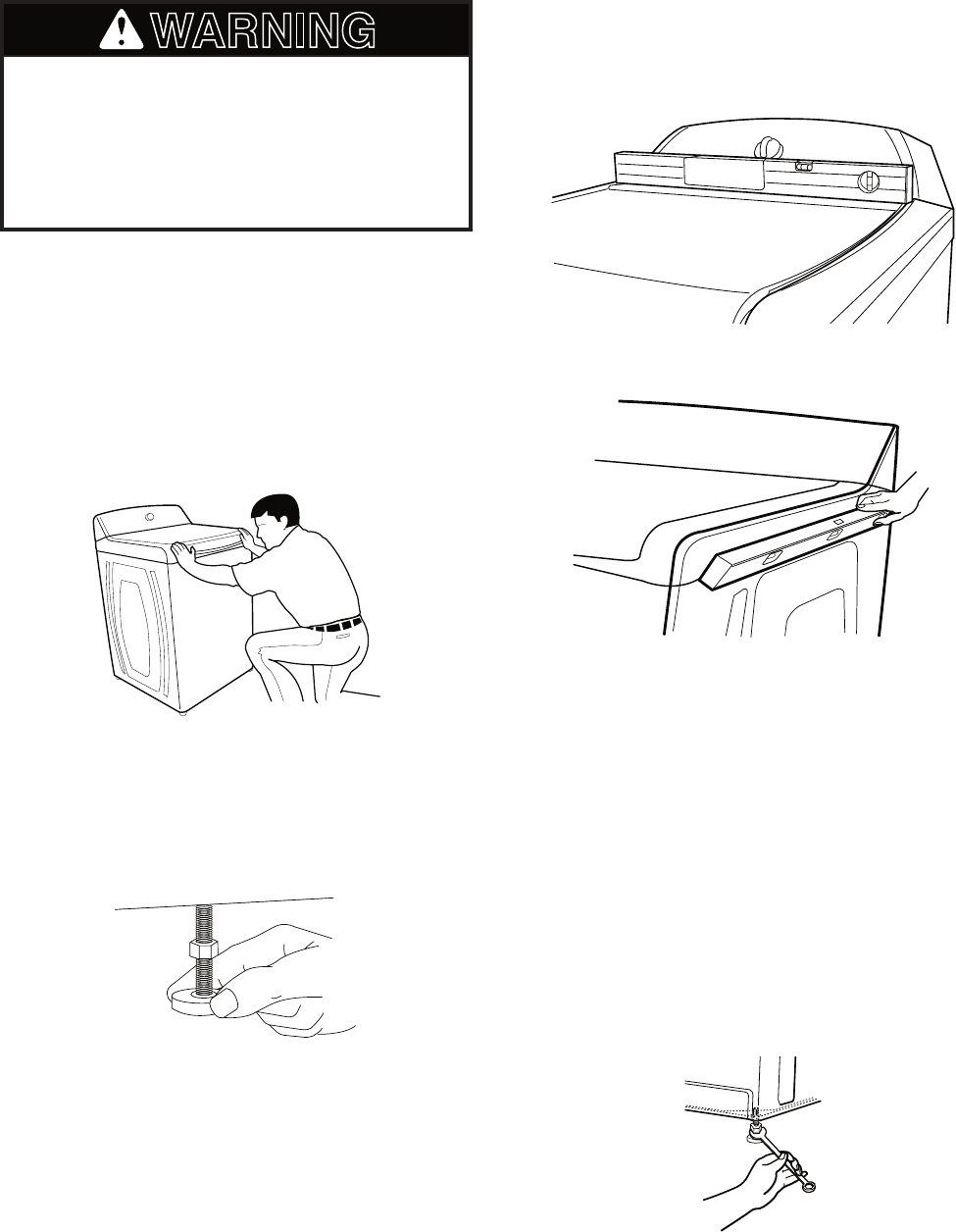 WARNING