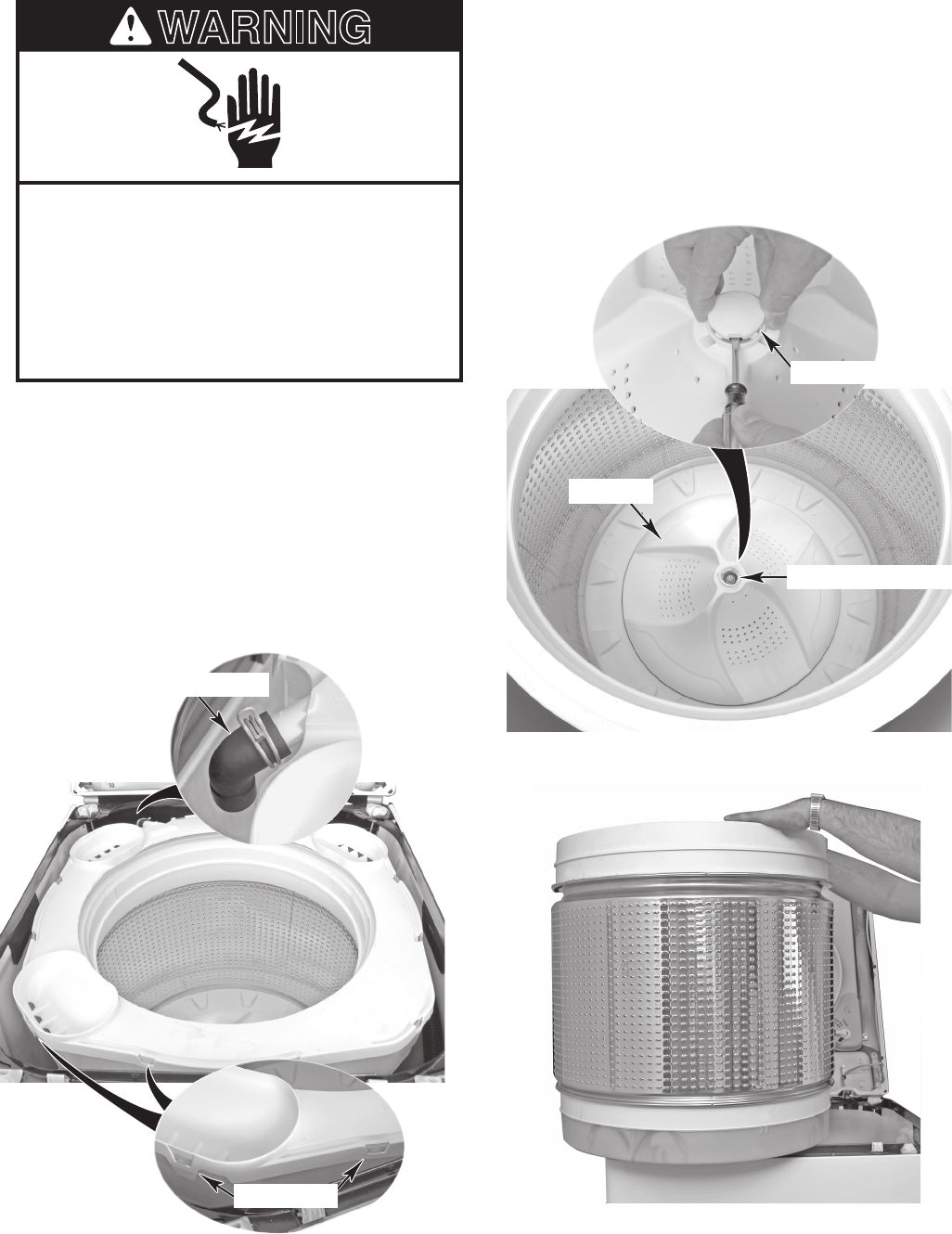 WARNING