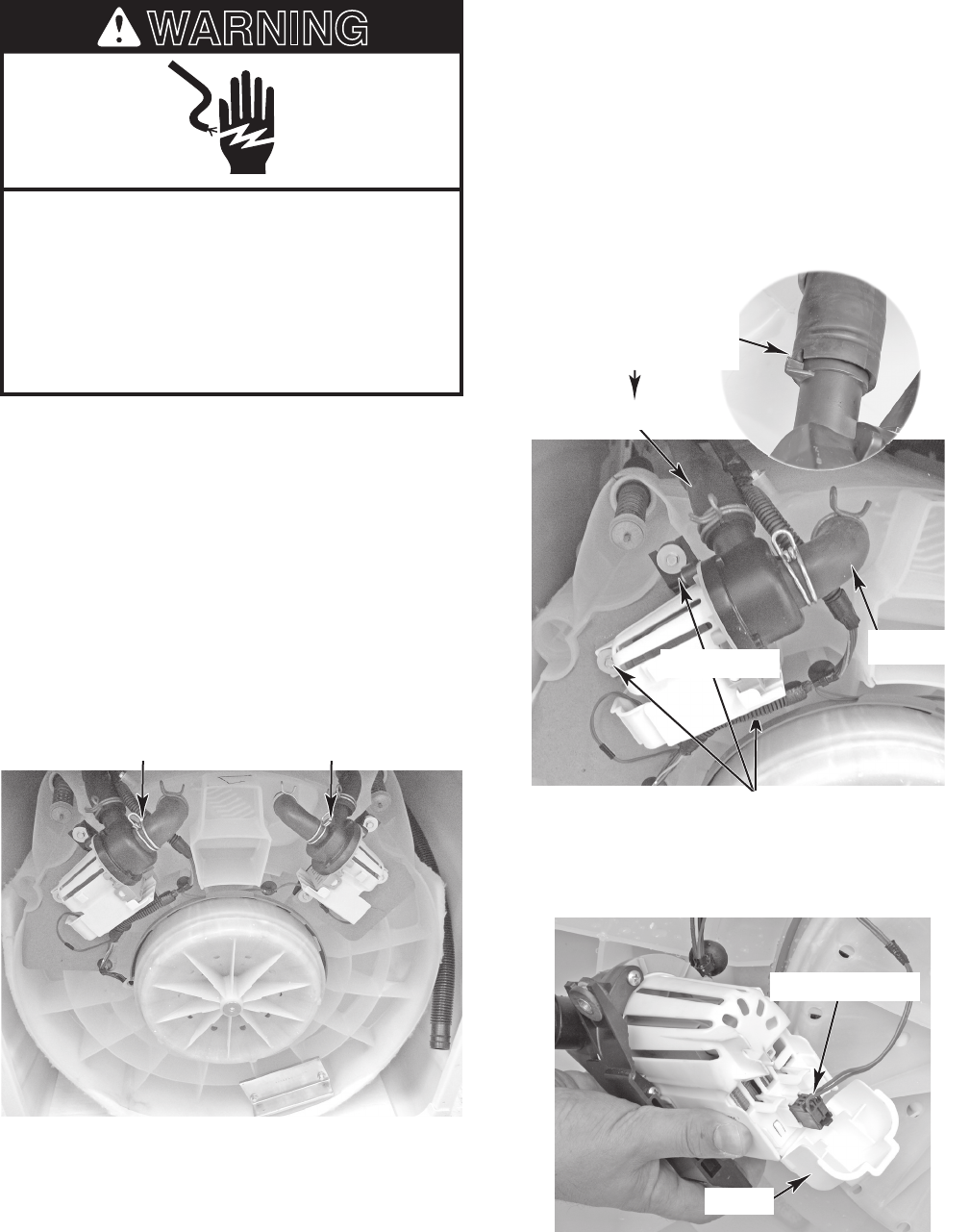 WARNING